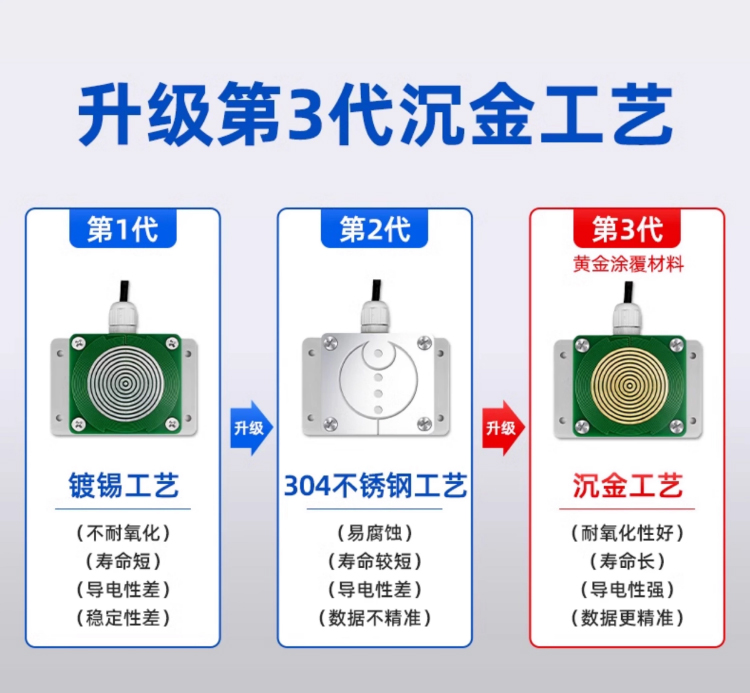 升级第3代沉金工艺

第1代

镀锡工艺

（不耐氧化）
（寿命短）
（导电性差）
（稳定性差）

升级

第2代

304不锈钢工艺

（易腐蚀）
（寿命较短）
（导电性差）
（数据不精准）

升级

第3代
黄金涂覆材料

沉金工艺

（耐氧化性好）
（寿命长）
（导电性强）
（数据更精准）