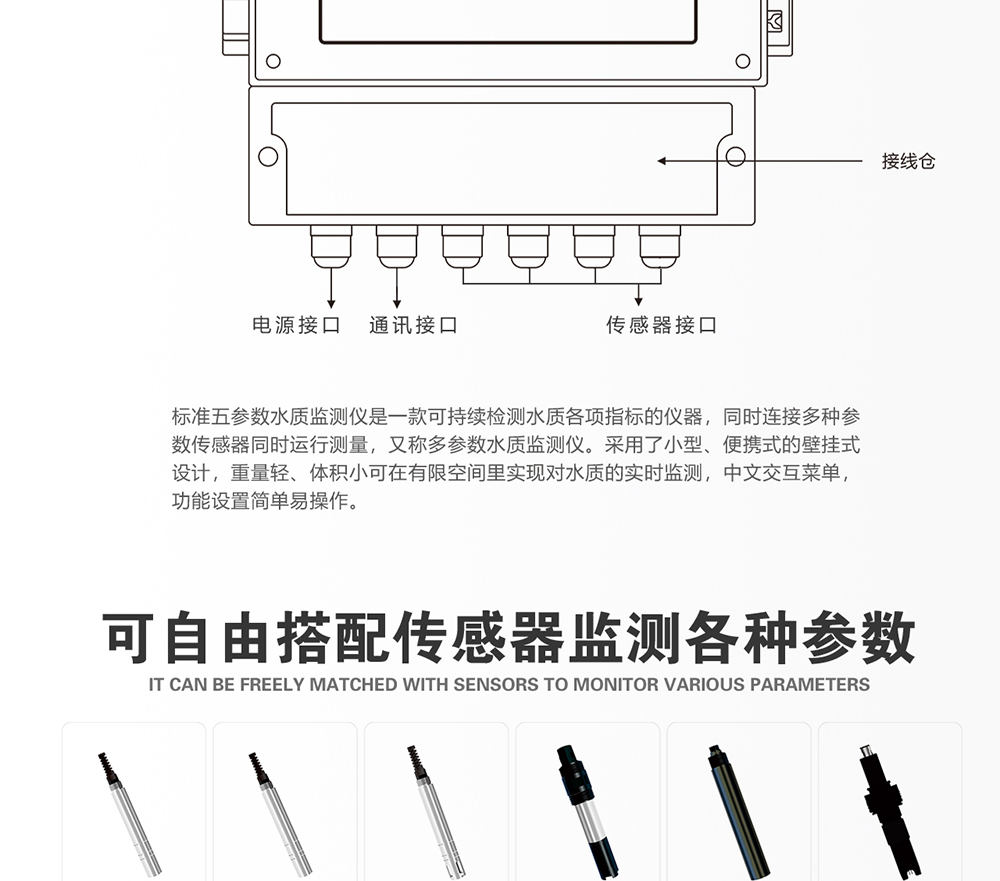 接线仓

电源接口 通讯接口 传感器接口

标准五参数水质监测仪是一款可持续检测水质各项指标的仪器，同时连接多种参数传感器同时运行测量，又称多参数水质监测仪。采用了小型、便携式的壁挂式设计，重量轻、体积小可在有限空间里实现对水质的实时监测，中文交互菜单，功能设置简单易操作。

可自由搭配传感器监测各种参数
IT CAN BE FREELY MATCHED WITH SENSORS TO MONITOR VARIOUS PARAMETERS