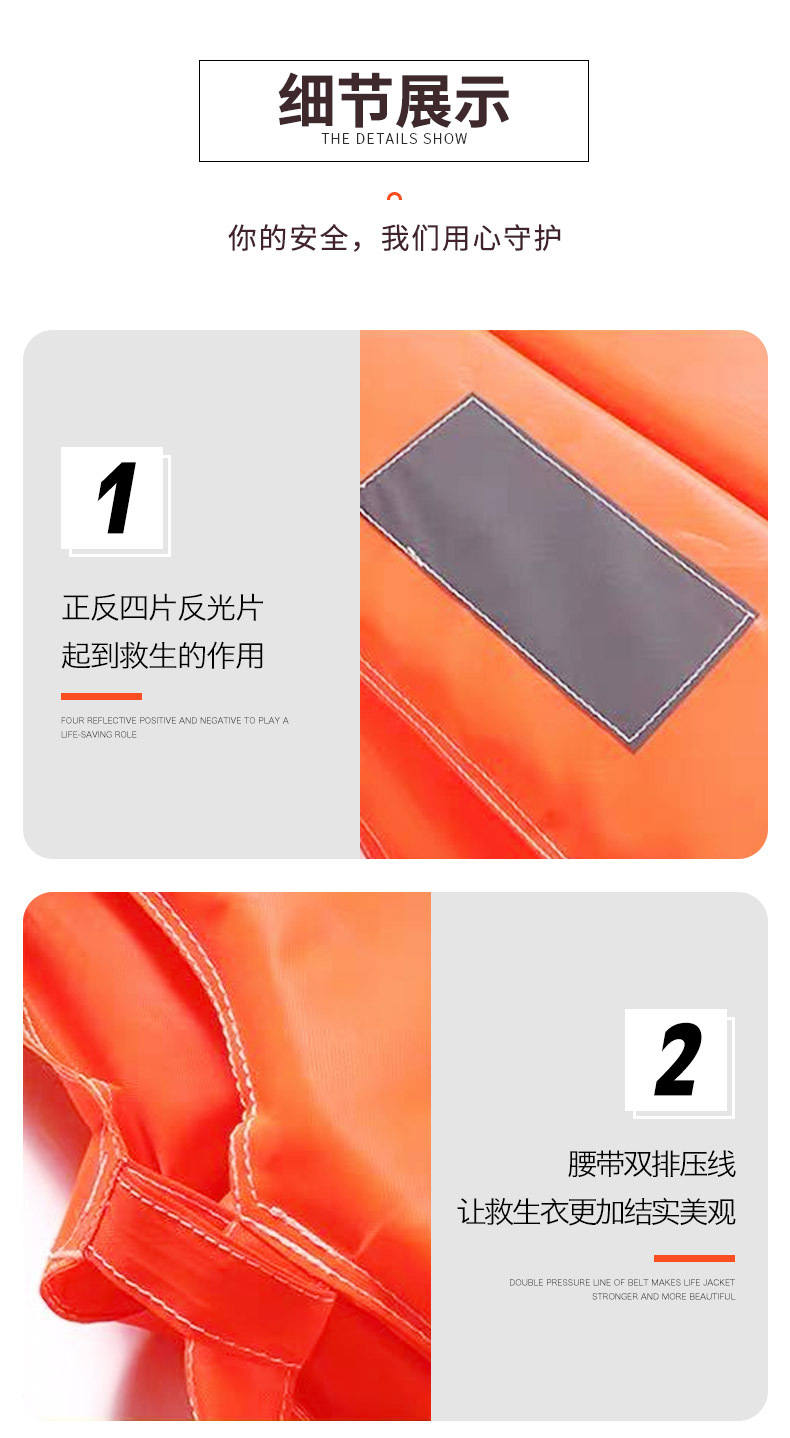 细节展示
THE DETAILS SHOW

你的安全，我们用心守护

1

正反四片反光片
起到救生的作用

FOUR REFLECTIVE POSITIVE AND NEGATIVE TO PLAY A LIFE-SAVING ROLE

2

腰带双排压线
让救生衣更加结实美观

DOUBLE PRESSURE LINE OF BELT MAKES LIFE JACKET STRONGER AND MORE BEAUTIFUL