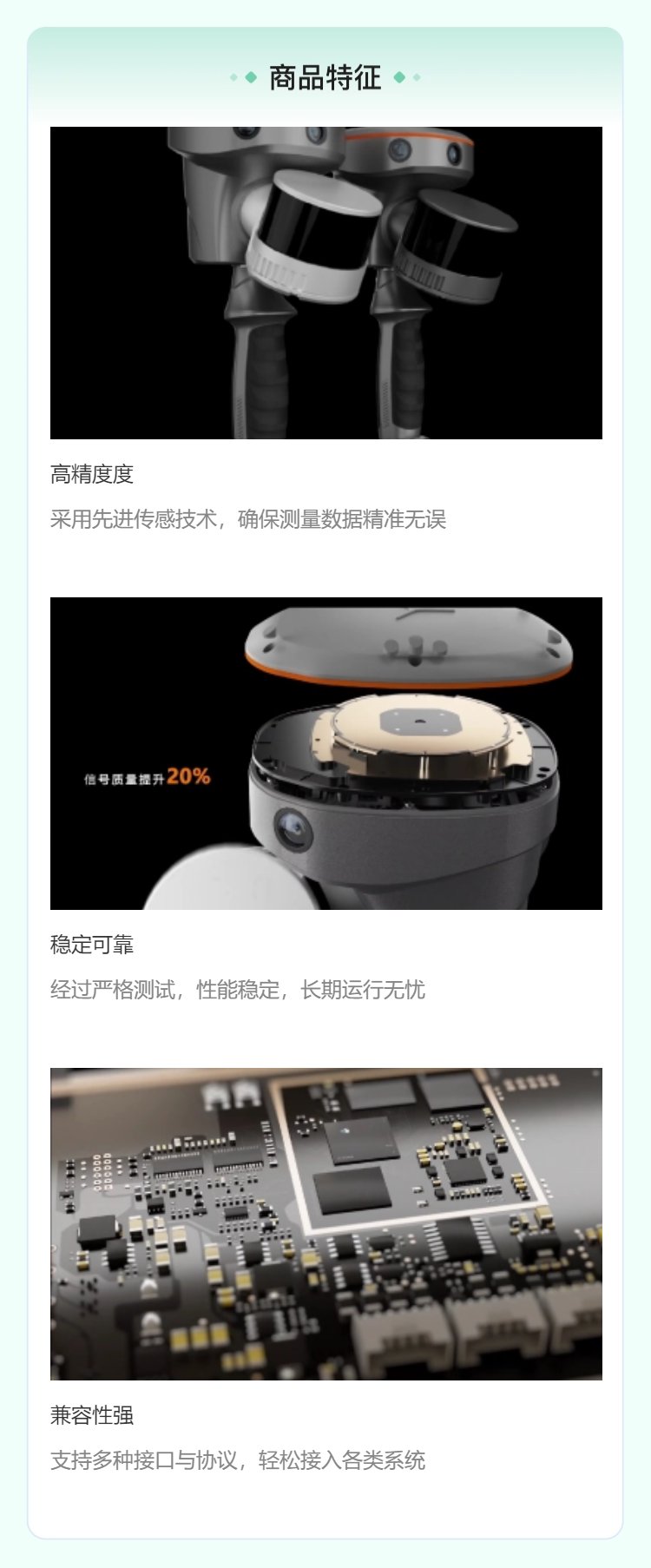 商品特征

高精度度

采用先进传感技术，确保测量数据精准无误

信号质量提升20%

稳定可靠

经过严格测试，性能稳定，长期运行无忧

兼容性强

支持多种接口与协议，轻松接入各类系统