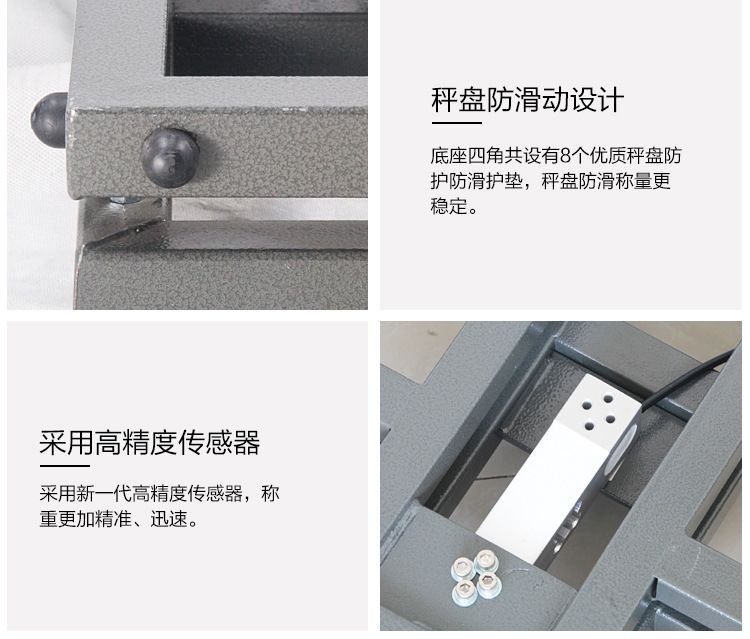 秤盘防滑动设计

底座四角共设有8个优质秤盘防护防滑护垫，秤盘防滑称量更稳定。

采用高精度传感器

采用新一代高精度传感器，称重更加精准、迅速。