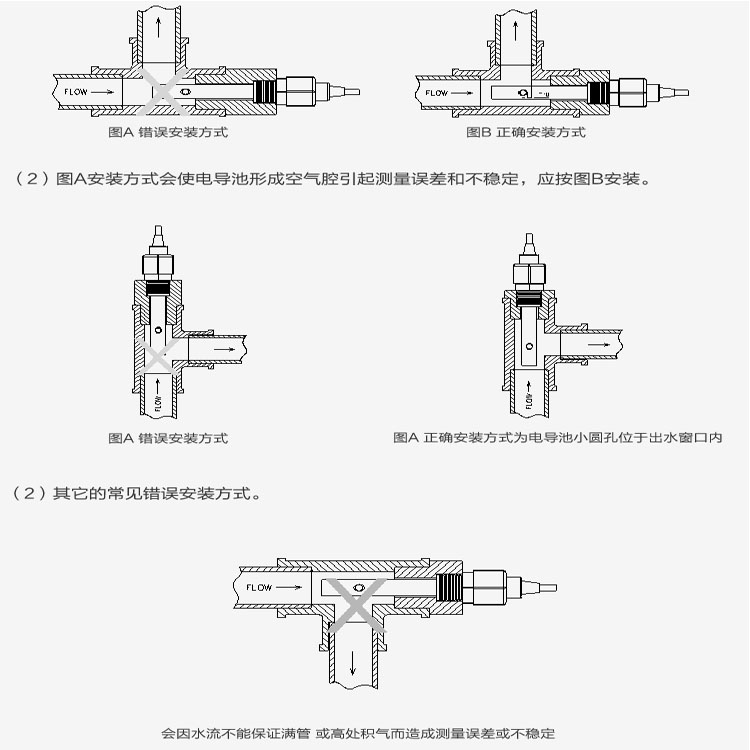 FLOW

图A 错误安装方式

FLOW

图B 正确安装方式

（2）图A安装方式会使电导池形成空气腔引起测量误差和不稳定，应按图B安装。

FLOW

图A 错误安装方式

FLOW

图A 正确安装方式为电导池小圆孔位于出水窗口内

（2）其它的常见错误安装方式。

FLOW

会因水流不能保证满管 或高处积气而造成测量误差或不稳定