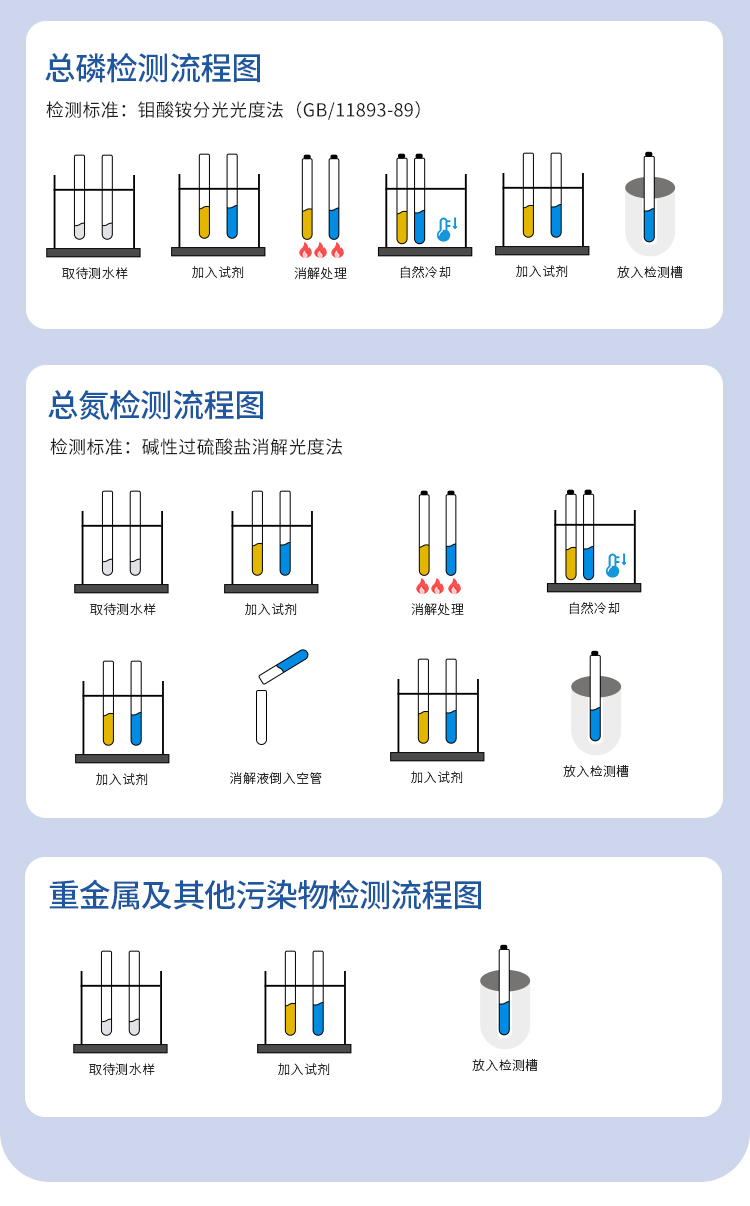 总磷检测流程图

检测标准：钼酸铵分光光度法（GB/11893-89）

取待测水样

加入试剂

消解处理

自然冷却

加入试剂

放入检测槽

总氮检测流程图

检测标准：碱性过硫酸盐消解光度法

取待测水样

加入试剂

消解处理

自然冷却

加入试剂

消解液倒入空管

加入试剂

放入检测槽

重金属及其他污染物检测流程图

取待测水样

加入试剂

放入检测槽