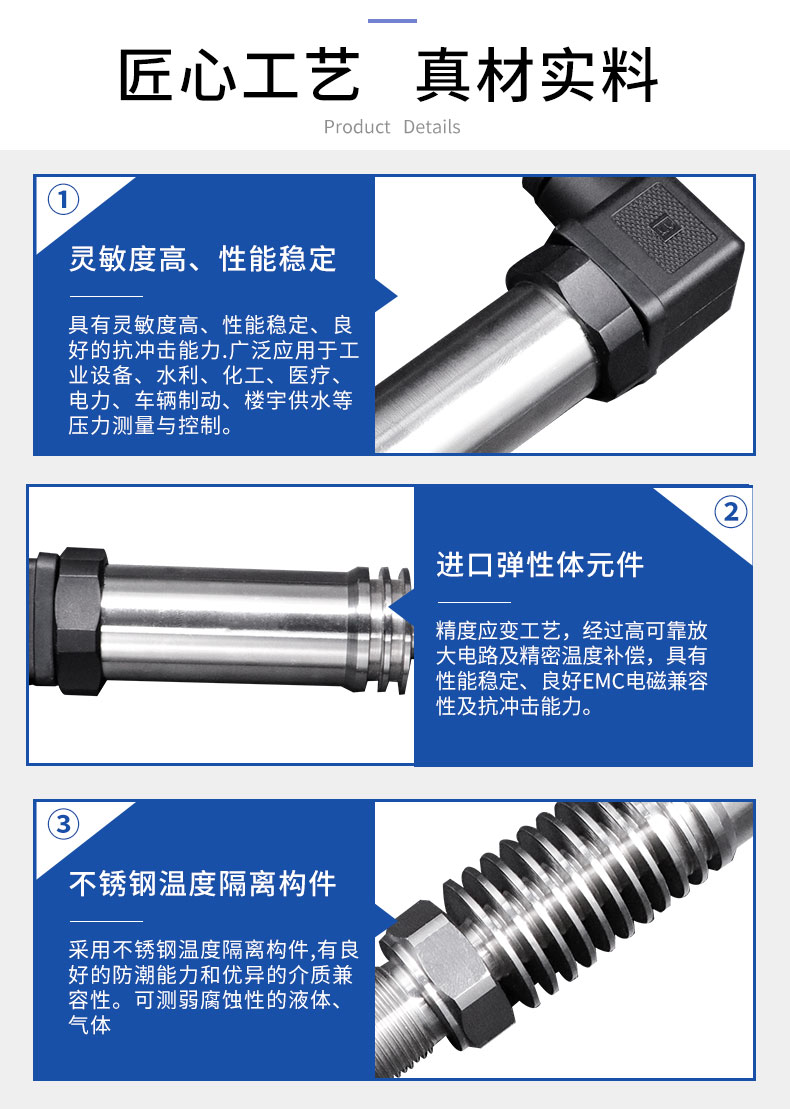 匠心工艺　真材实料

Product　Details

①

灵敏度高、性能稳定

具有灵敏度高、性能稳定、良好的抗冲击能力.广泛应用于工业设备、水利、化工、医疗、电力、车辆制动、楼宇供水等压力测量与控制。

②

进口弹性体元件

精度应变工艺，经过高可靠放大电路及精密温度补偿，具有性能稳定、良好EMC电磁兼容性及抗冲击能力。

③

不锈钢温度隔离构件

采用不锈钢温度隔离构件,有良好的防潮能力和优异的介质兼容性。可测弱腐蚀性的液体、气体