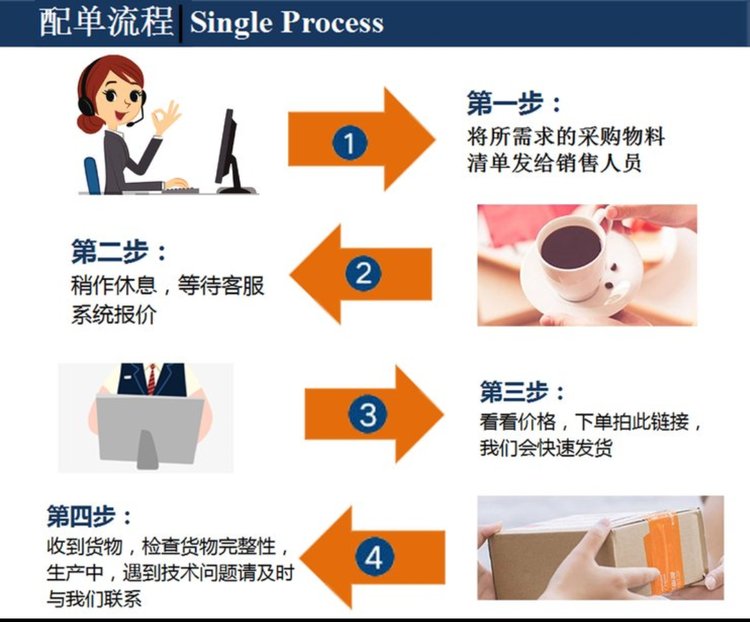 配单流程 | Single Process

1

第一步：
将所需求的采购物料清单发给销售人员

第二步：
稍作休息，等待客服系统报价

2

3

第三步：
看看价格，下单拍此链接，我们会快速发货

第四步：
收到货物，检查货物完整性，生产中，遇到技术问题请及时与我们联系

4