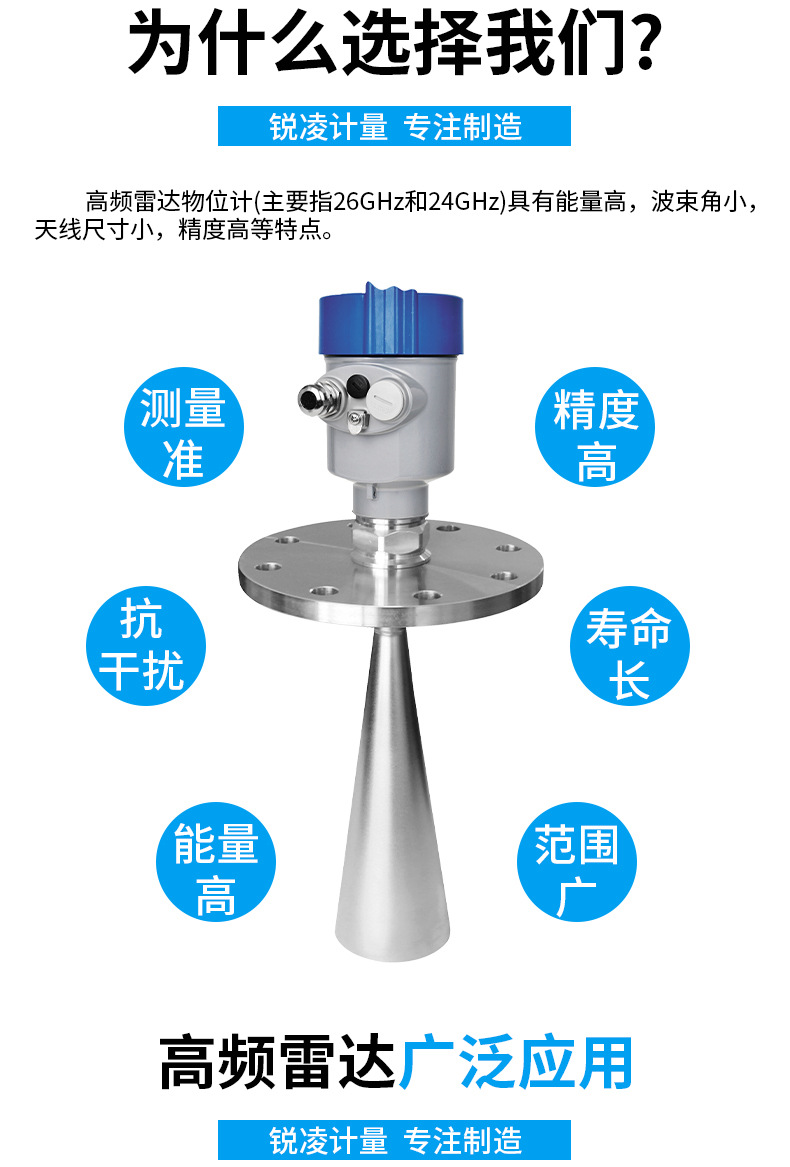 为什么选择我们?

锐凌计量 专注制造

高频雷达物位计(主要指26GHz和24GHz)具有能量高，波束角小，天线尺寸小，精度高等特点。

测量准

精度高

抗干扰

寿命长

能量高

范围广

高频雷达广泛应用

锐凌计量 专注制造