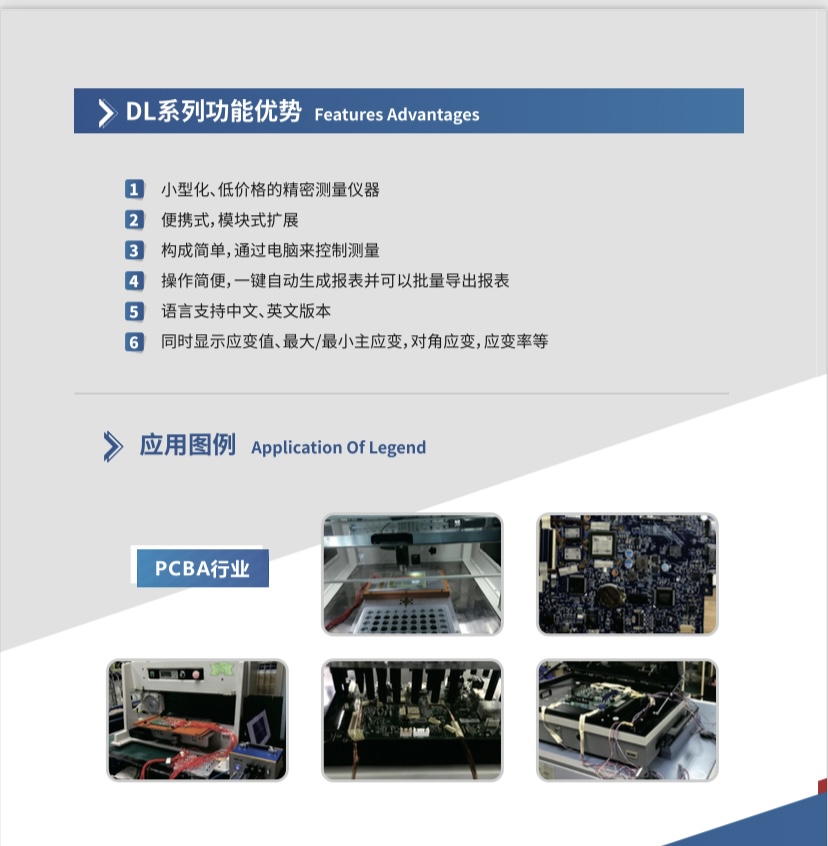 DL系列功能优势 Features Advantages

1 小型化、低价格的精密测量仪器
2 便携式，模块式扩展
3 构成简单，通过电脑来控制测量
4 操作简便，一键自动生成报表并可以批量导出报表
5 语言支持中文、英文版本
6 同时显示应变值、最大/最小主应变，对角应变，应变率等

应用图例 Application Of Legend

PCBA行业