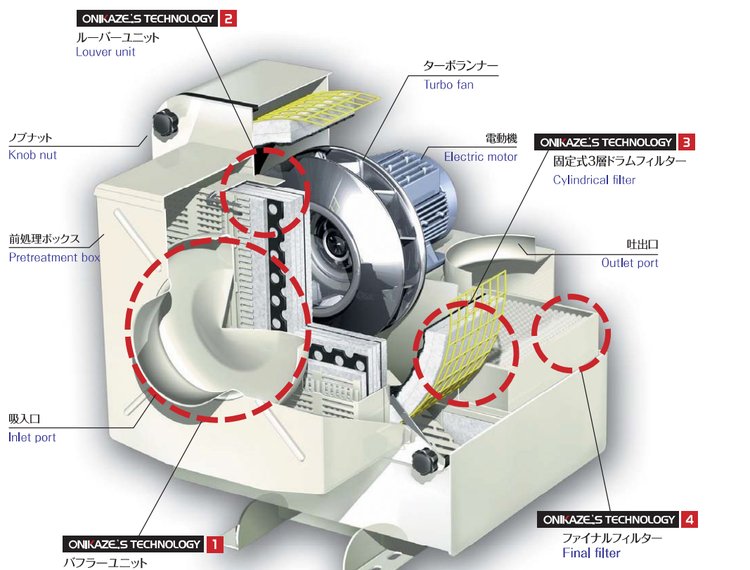 ONIKAZE'S TECHNOLOGY 2
ルーバーユニット
Louver unit

ターボランナー
Turbo fan

ノブナット
Knob nut

電動機
Electric motor

ONIKAZE'S TECHNOLOGY 3
固定式3層ドラムフィルター
Cylindrical filter

前処理ボックス
Pretreatment box

吐出口
Outlet port

吸入口
Inlet port

ONIKAZE'S TECHNOLOGY 4
ファイナルフィルター
Final filter

ONIKAZE'S TECHNOLOGY 1
バフラーユニット