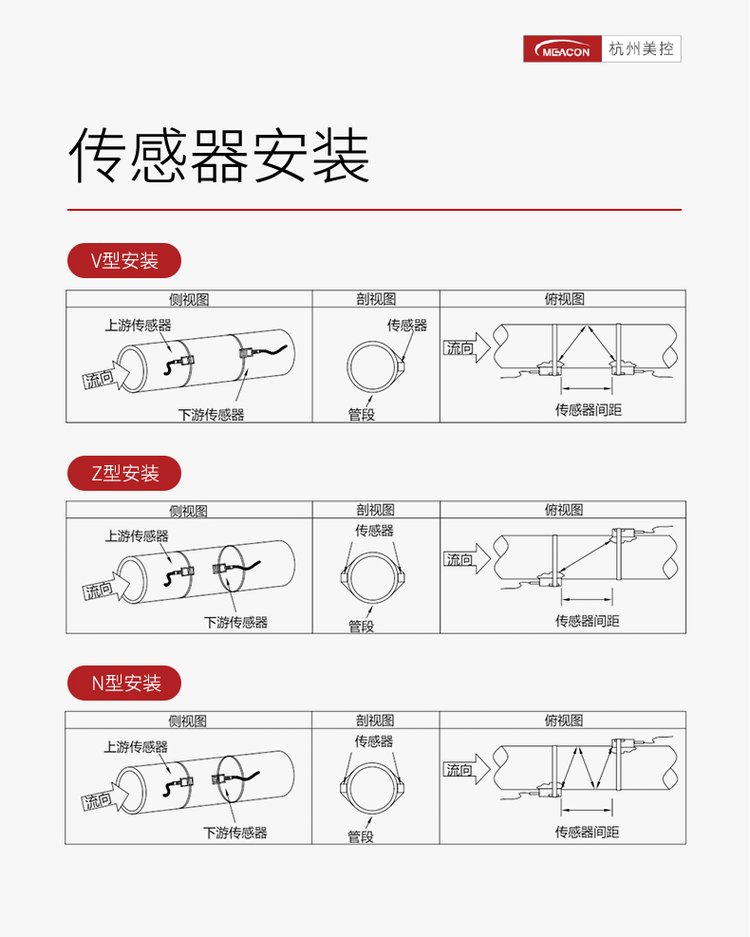 MEACON 杭州美控

传感器安装

V型安装

| 侧视图 | 剖视图 | 俯视图 |
|---|---|---|
| 上游传感器 流向 下游传感器 | 传感器 管段 | 流向 传感器间距 |

Z型安装

| 侧视图 | 剖视图 | 俯视图 |
|---|---|---|
| 上游传感器 流向 下游传感器 | 传感器 管段 | 流向 传感器间距 |

N型安装

| 侧视图 | 剖视图 | 俯视图 |
|---|---|---|
| 上游传感器 流向 下游传感器 | 传感器 管段 | 流向 传感器间距 |