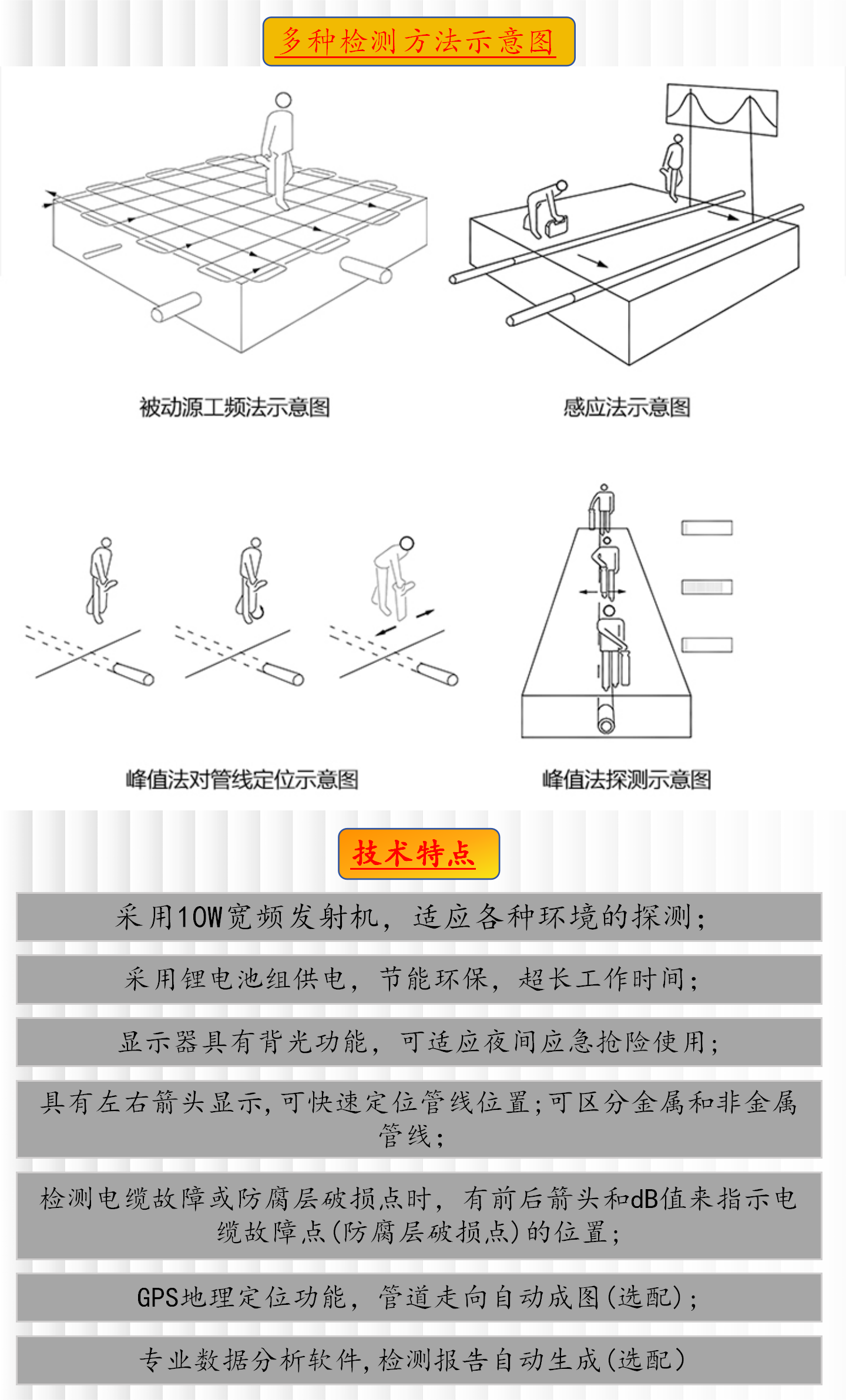 多种检测方法示意图

被动源工频法示意图

感应法示意图

峰值法对管线定位示意图

峰值法探测示意图

技术特点

采用10W宽频发射机，适应各种环境的探测；

采用锂电池组供电，节能环保，超长工作时间；

显示器具有背光功能，可适应夜间应急抢险使用；

具有左右箭头显示,可快速定位管线位置;可区分金属和非金属管线；

检测电缆故障或防腐层破损点时，有前后箭头和dB值来指示电缆故障点(防腐层破损点)的位置；

GPS地理定位功能，管道走向自动成图(选配)；

专业数据分析软件,检测报告自动生成(选配)