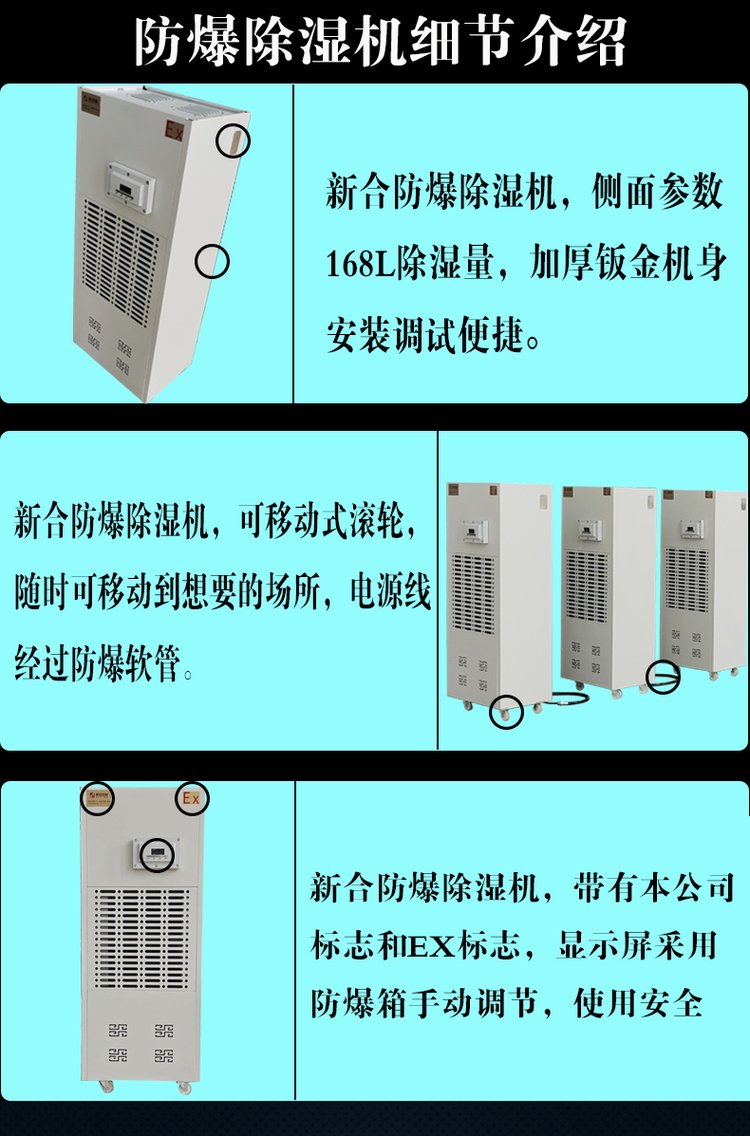 防爆除湿机细节介绍

EX

新合防爆除湿机，侧面参数168L除湿量，加厚钣金机身安装调试便捷。

新合防爆除湿机，可移动式滚轮，随时可移动到想要的场所，电源线经过防爆软管。

Ex

新合防爆除湿机，带有本公司标志和EX标志，显示屏采用防爆箱手动调节，使用安全