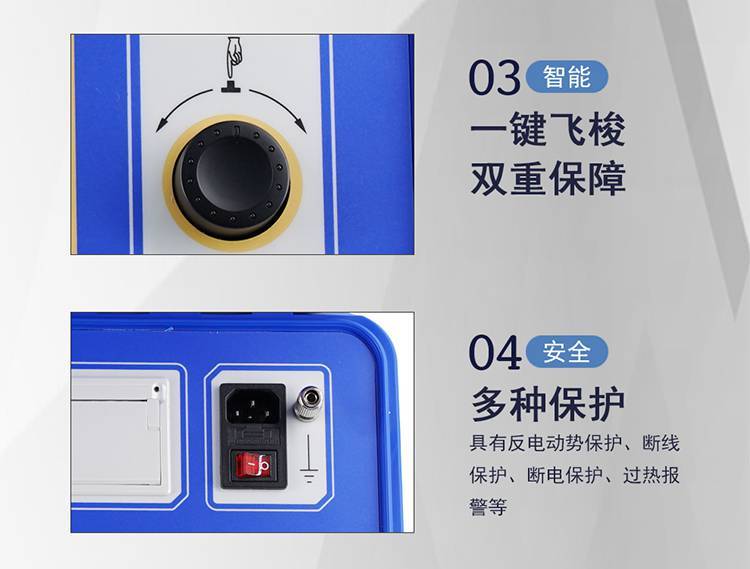 03 智能
一键飞梭
双重保障

04 安全
多种保护
具有反电动势保护、断线保护、断电保护、过热报警等