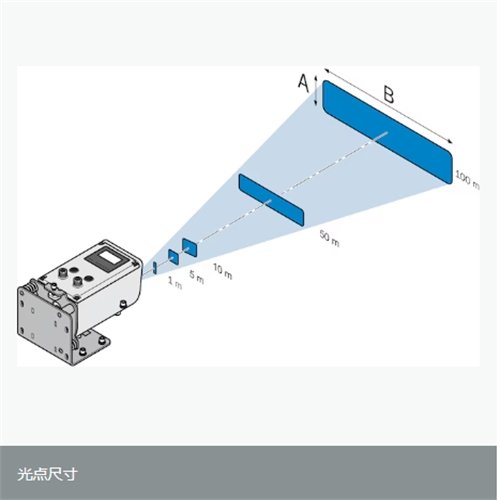 A

B

100 m

50 m

10 m

5 m

1 m

光点尺寸