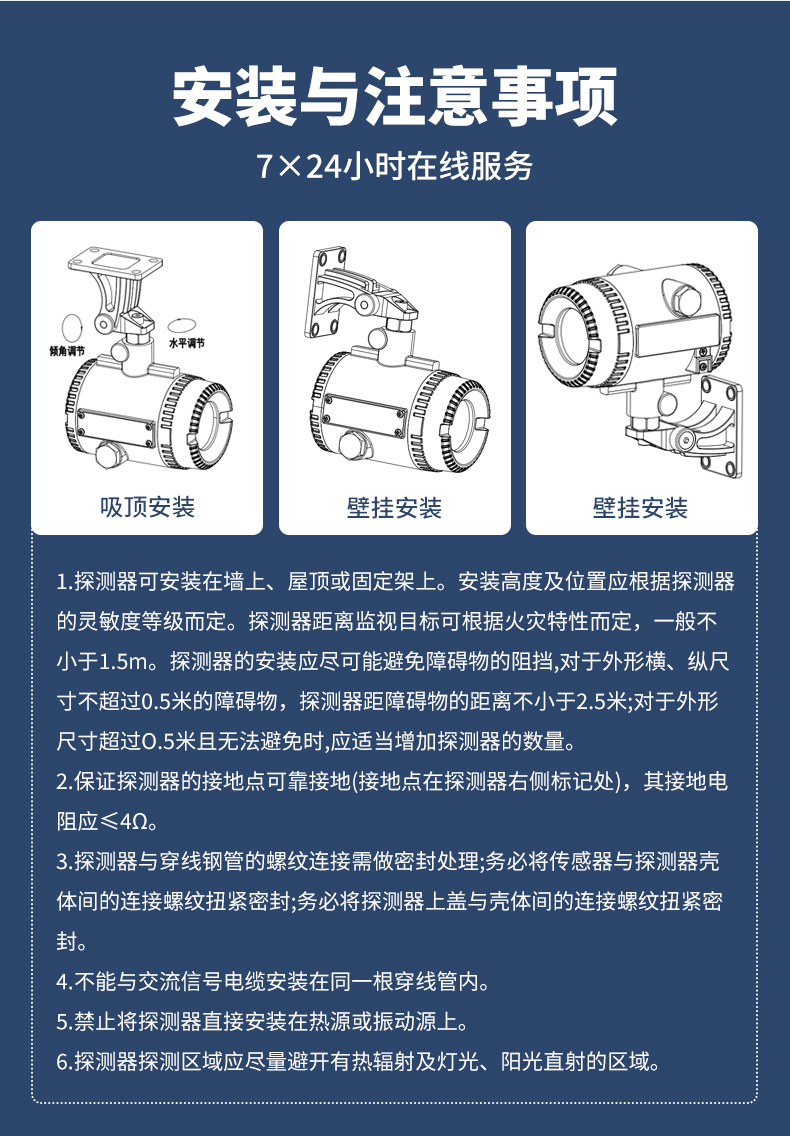 安装与注意事项

7×24小时在线服务

倾角调节

水平调节

吸顶安装

壁挂安装

壁挂安装

1.探测器可安装在墙上、屋顶或固定架上。安装高度及位置应根据探测器的灵敏度等级而定。探测器距离监视目标可根据火灾特性而定，一般不小于1.5m。探测器的安装应尽可能避免障碍物的阻挡,对于外形横、纵尺寸不超过0.5米的障碍物，探测器距障碍物的距离不小于2.5米;对于外形尺寸超过O.5米且无法避免时,应适当增加探测器的数量。

2.保证探测器的接地点可靠接地(接地点在探测器右侧标记处)，其接地电阻应≤4Ω。

3.探测器与穿线钢管的螺纹连接需做密封处理;务必将传感器与探测器壳体间的连接螺纹扭紧密封;务必将探测器上盖与壳体间的连接螺纹扭紧密封。

4.不能与交流信号电缆安装在同一根穿线管内。

5.禁止将探测器直接安装在热源或振动源上。

6.探测器探测区域应尽量避开有热辐射及灯光、阳光直射的区域。