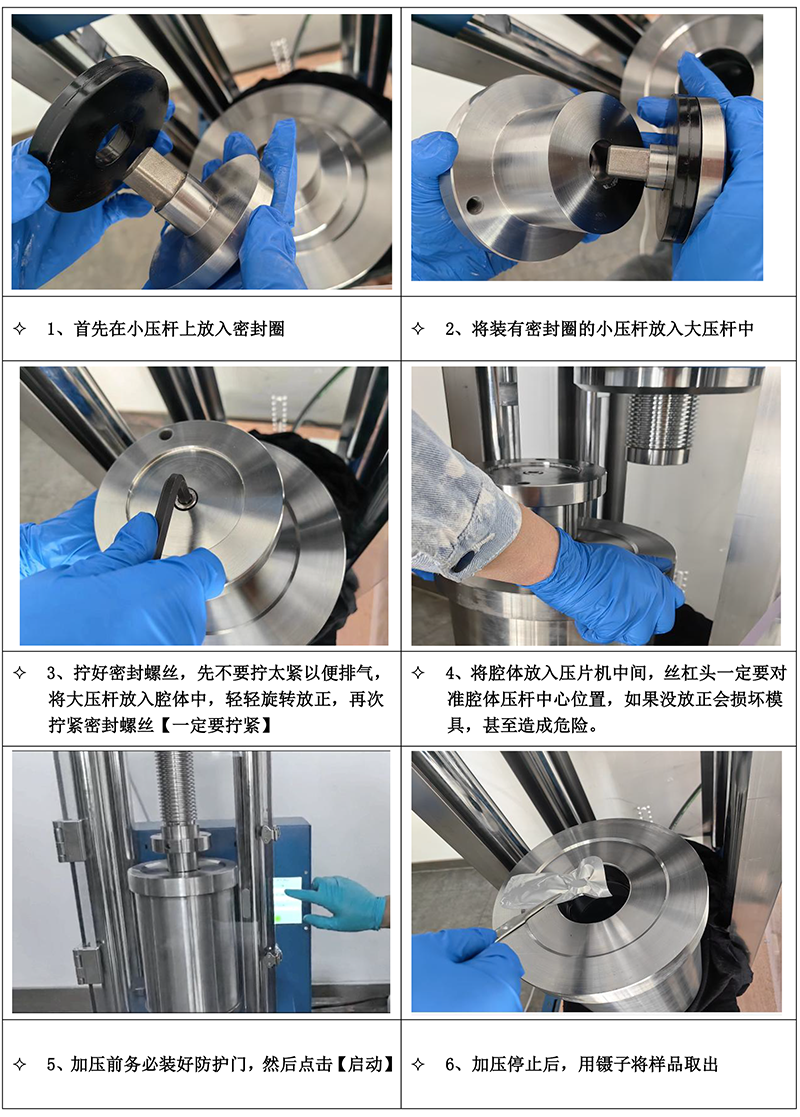 | | |
|---|---|
| ✧ 1、首先在小压杆上放入密封圈 | ✧ 2、将装有密封圈的小压杆放入大压杆中 |
| ✧ 3、拧好密封螺丝，先不要拧太紧以便排气，将大压杆放入腔体中，轻轻旋转放正，再次拧紧密封螺丝【一定要拧紧】 | ✧ 4、将腔体放入压片机中间，丝杠头一定要对准腔体压杆中心位置，如果没放正会损坏模具，甚至造成危险。 |
| ✧ 5、加压前务必装好防护门，然后点击【启动】 | ✧ 6、加压停止后，用镊子将样品取出 |