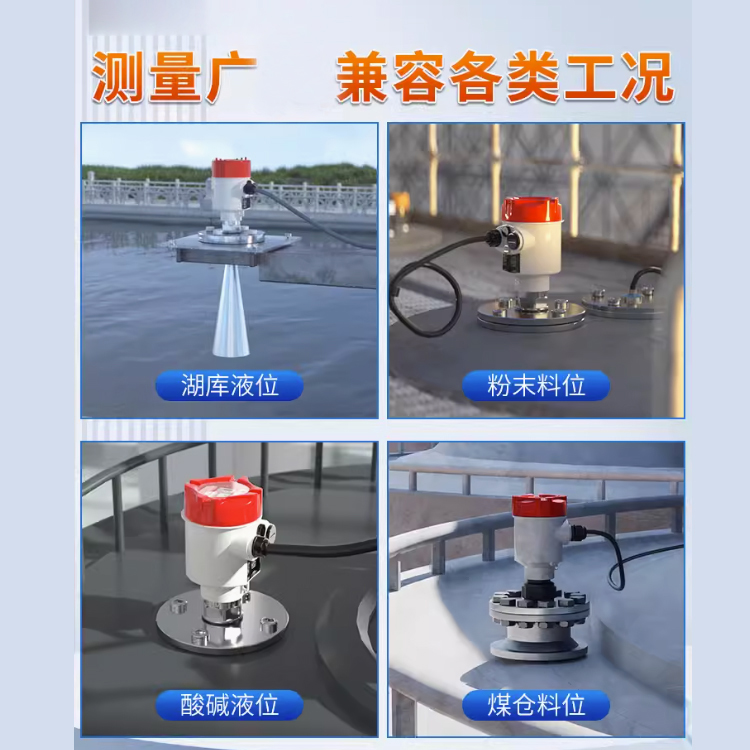 测量广 兼容各类工况

湖库液位

粉末料位

酸碱液位

煤仓料位