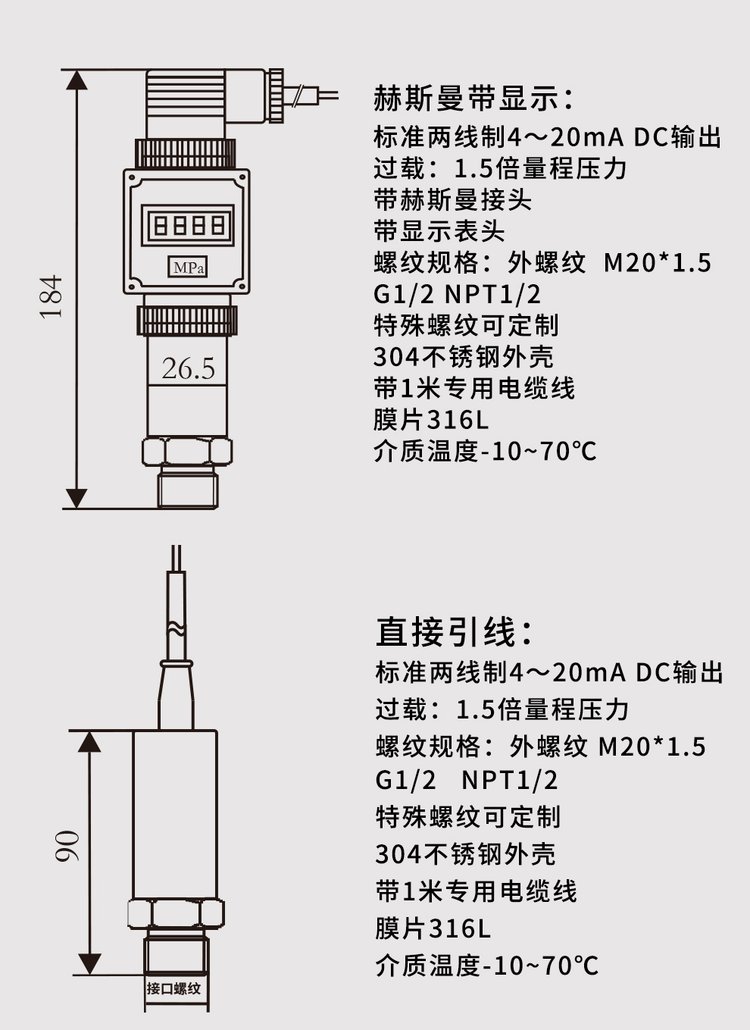 184

8888

MPa

26.5

赫斯曼带显示：
标准两线制4～20mA DC输出
过载：1.5倍量程压力
带赫斯曼接头
带显示表头
螺纹规格：外螺纹 M20*1.5
G1/2 NPT1/2
特殊螺纹可定制
304不锈钢外壳
带1米专用电缆线
膜片316L
介质温度-10~70℃

90

接口螺纹

直接引线：
标准两线制4～20mA DC输出
过载：1.5倍量程压力
螺纹规格：外螺纹 M20*1.5
G1/2 NPT1/2
特殊螺纹可定制
304不锈钢外壳
带1米专用电缆线
膜片316L
介质温度-10~70℃