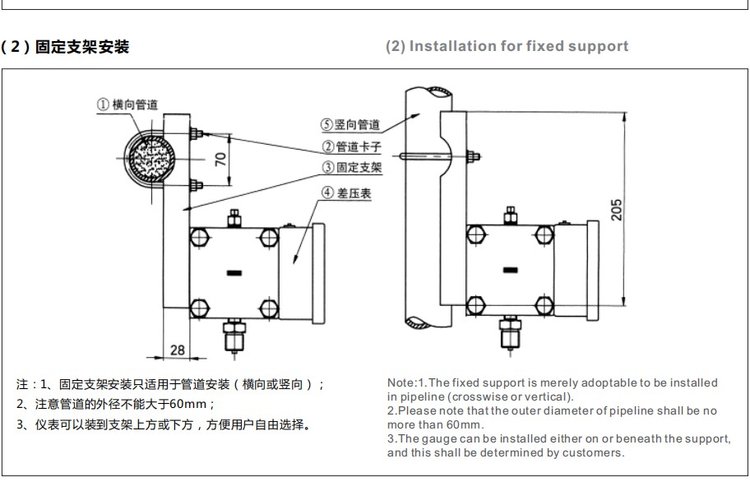 ( 2 ) 固定支架安装

(2) Installation for fixed support

① 横向管道

70

28

⑤ 竖向管道

② 管道卡子

③ 固定支架

④ 差压表

205

注：1、固定支架安装只适用于管道安装（横向或竖向）；
2、注意管道的外径不能大于60mm；
3、仪表可以装到支架上方或下方，方便用户自由选择。

Note:1.The fixed support is merely adoptable to be installed in pipeline (crosswise or vertical).
2.Please note that the outer diameter of pipeline shall be no more than 60mm.
3.The gauge can be installed either on or beneath the support, and this shall be determined by customers.