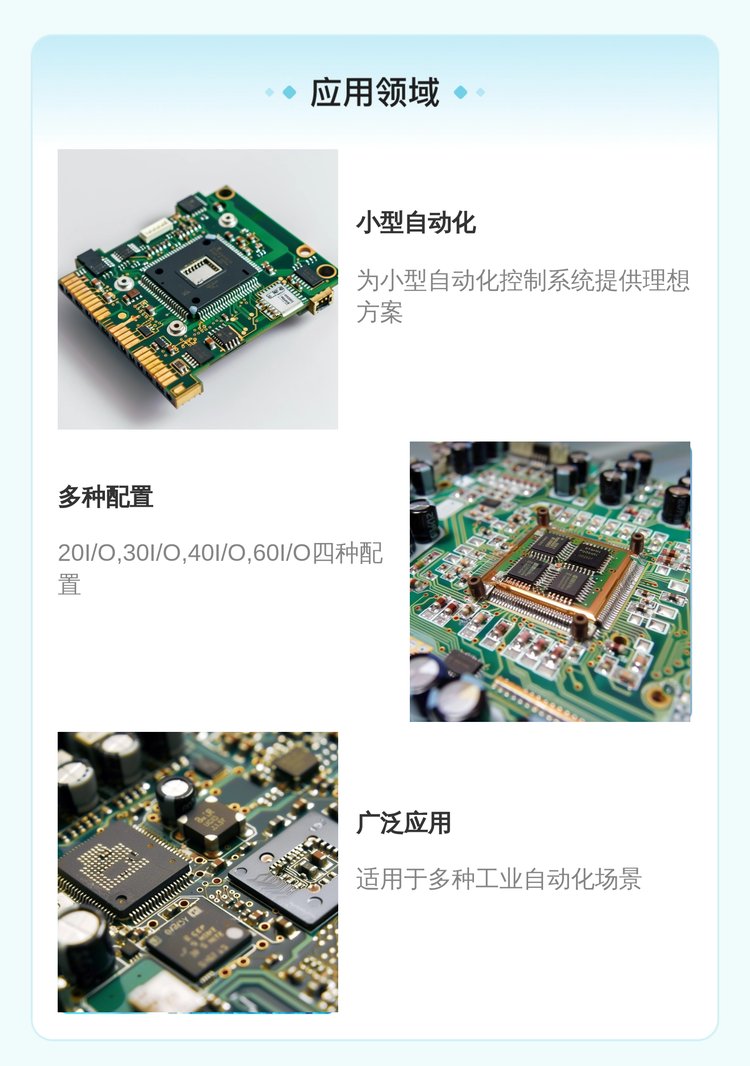 应用领域

小型自动化

为小型自动化控制系统提供理想方案

多种配置

20I/O,30I/O,40I/O,60I/O四种配置

广泛应用

适用于多种工业自动化场景