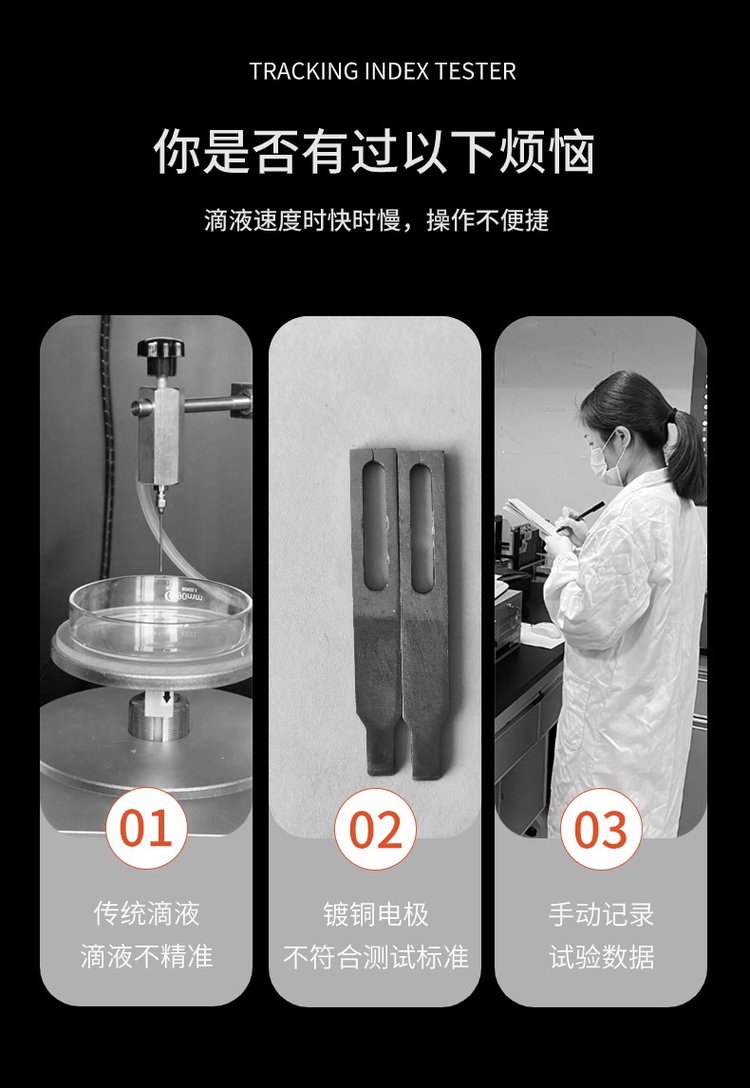 TRACKING INDEX TESTER

你是否有过以下烦恼

滴液速度时快时慢，操作不便捷

01

传统滴液
滴液不精准

02

镀铜电极
不符合测试标准

03

手动记录
试验数据