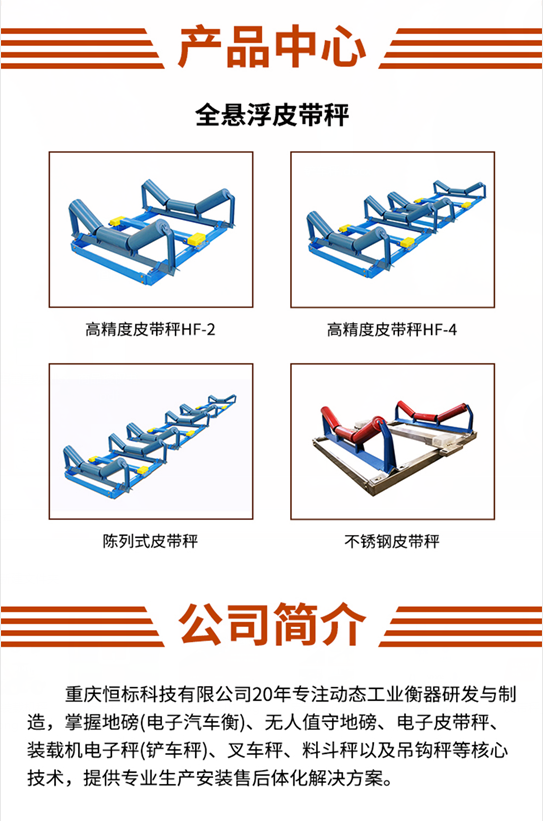 产品中心

全悬浮皮带秤

高精度皮带秤HF-2

高精度皮带秤HF-4

陈列式皮带秤

不锈钢皮带秤

公司简介

重庆恒标科技有限公司20年专注动态工业衡器研发与制造，掌握地磅(电子汽车衡)、无人值守地磅、电子皮带秤、装载机电子秤(铲车秤)、叉车秤、料斗秤以及吊钩秤等核心技术，提供专业生产安装售后体化解决方案。