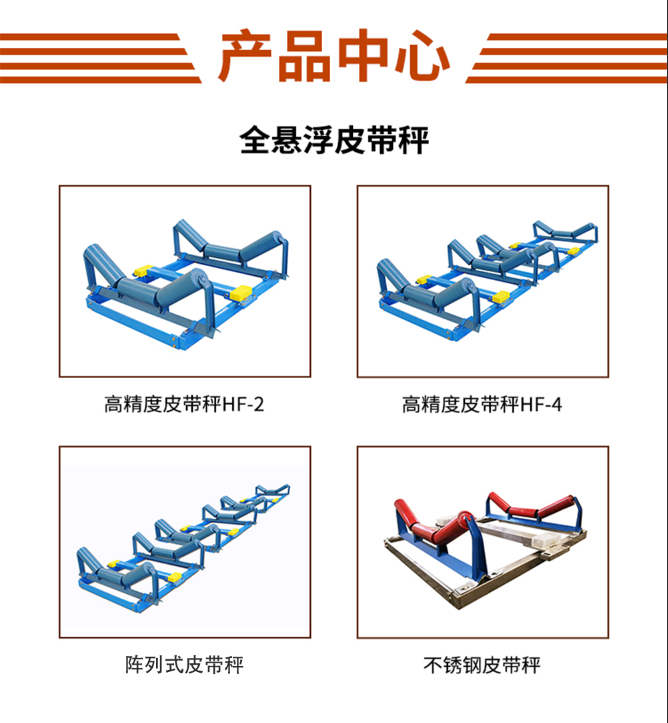 产品中心

全悬浮皮带秤

高精度皮带秤HF-2

高精度皮带秤HF-4

阵列式皮带秤

不锈钢皮带秤