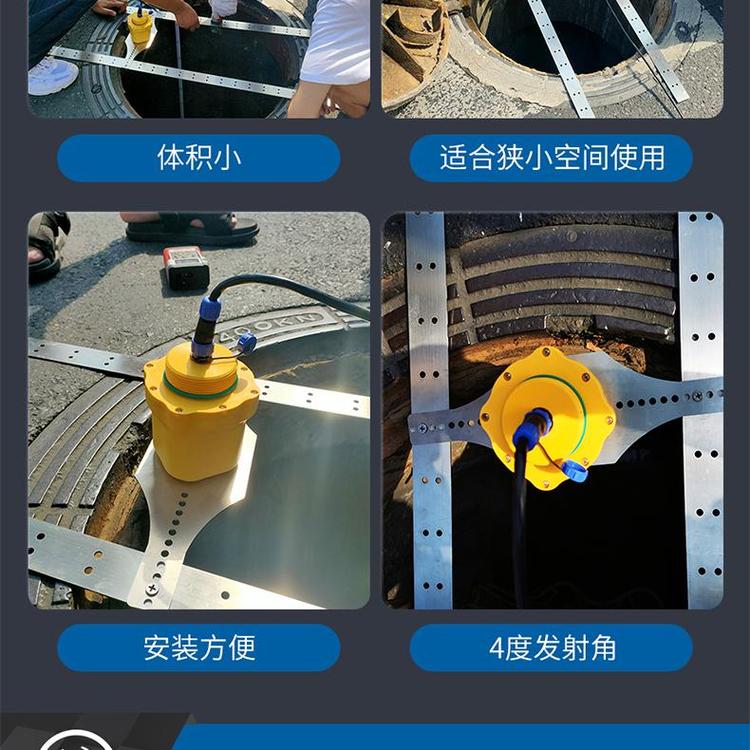 体积小

适合狭小空间使用

400KN

安装方便

4度发射角