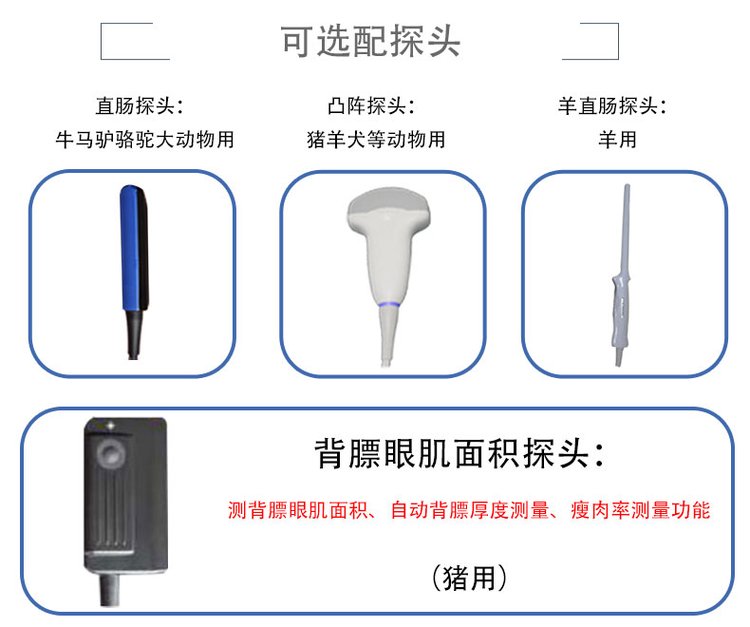 可选配探头

直肠探头：
牛马驴骆驼大动物用

凸阵探头：
猪羊犬等动物用

羊直肠探头：
羊用

背膘眼肌面积探头：

测背膘眼肌面积、自动背膘厚度测量、瘦肉率测量功能

（猪用）