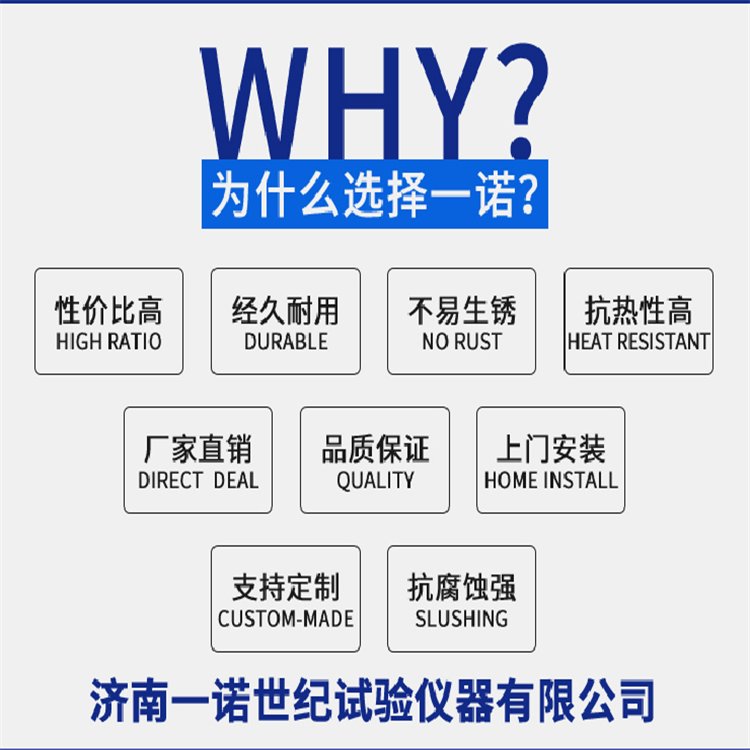 WHY?

为什么选择一诺?

性价比高
HIGH RATIO

经久耐用
DURABLE

不易生锈
NO RUST

抗热性高
HEAT RESISTANT

厂家直销
DIRECT DEAL

品质保证
QUALITY

上门安装
HOME INSTALL

支持定制
CUSTOM-MADE

抗腐蚀强
SLUSHING

济南一诺世纪试验仪器有限公司