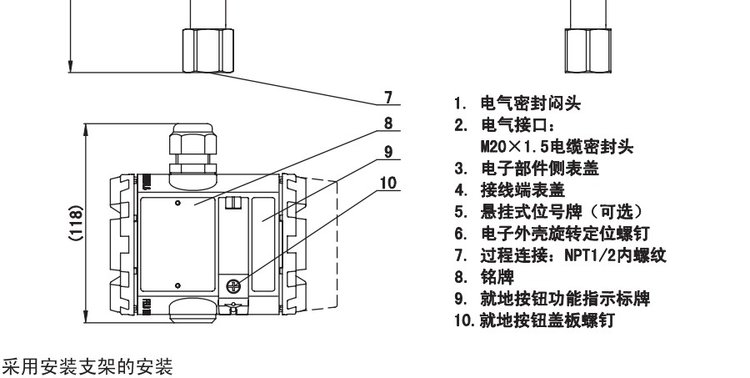 7
8
9
10
(118)

1. 电气密封闷头
2. 电气接口：
M20×1.5电缆密封头
3. 电子部件侧表盖
4. 接线端表盖
5. 悬挂式位号牌（可选）
6. 电子外壳旋转定位螺钉
7. 过程连接：NPT1/2内螺纹
8. 铭牌
9. 就地按钮功能指示标牌
10. 就地按钮盖板螺钉

采用安装支架的安装