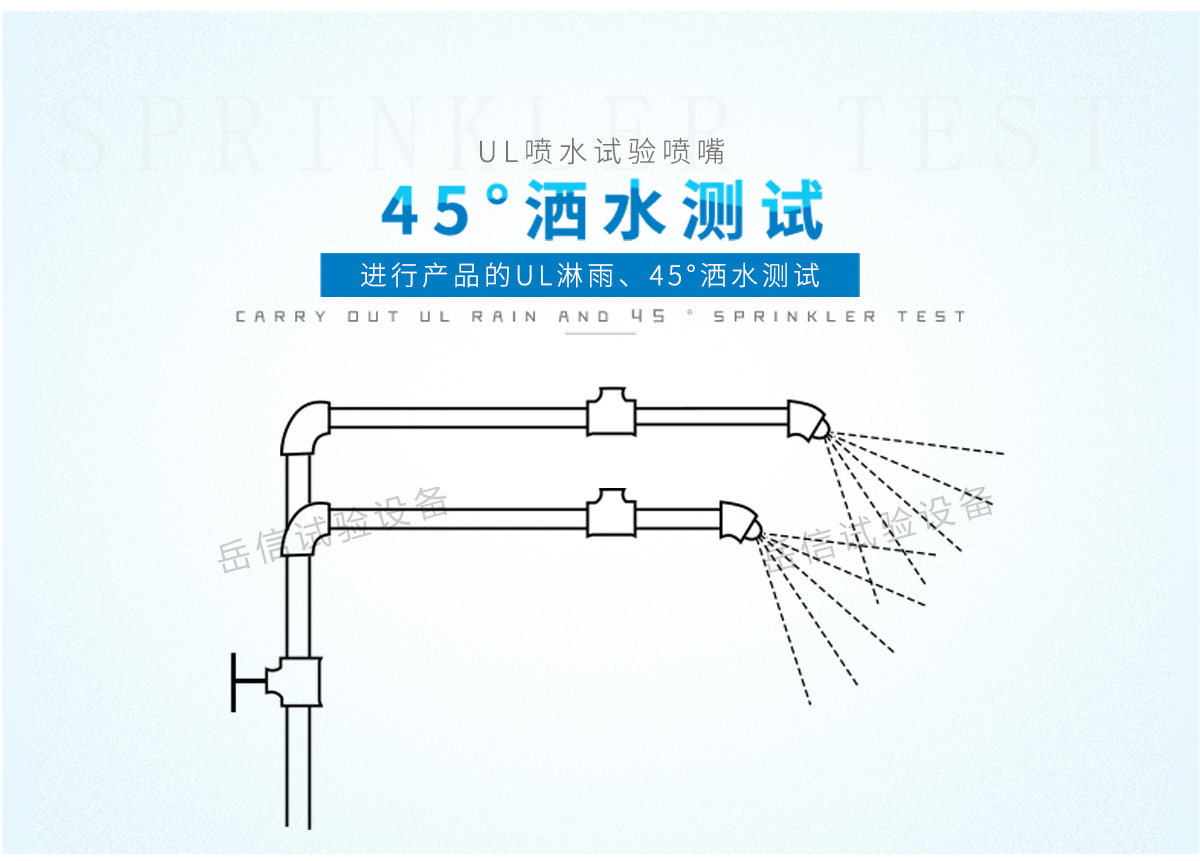 SPRINKLER TEST

UL喷水试验喷嘴

45°洒水测试

进行产品的UL淋雨、45°洒水测试

CARRY OUT UL RAIN AND 45 ° SPRINKLER TEST

岳信试验设备

岳信试验设备