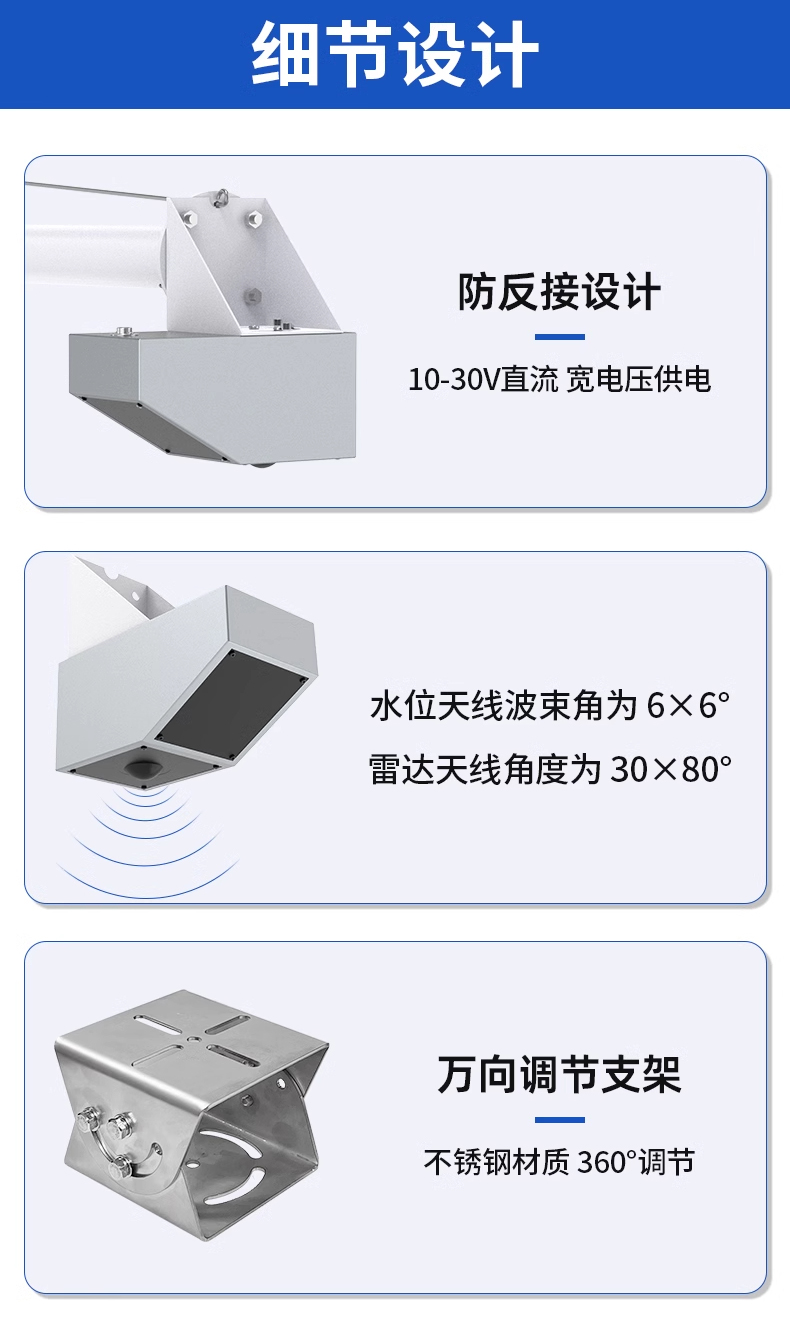 细节设计

防反接设计

10-30V直流 宽电压供电

水位天线波束角为 6×6°

雷达天线角度为 30×80°

万向调节支架

不锈钢材质 360°调节