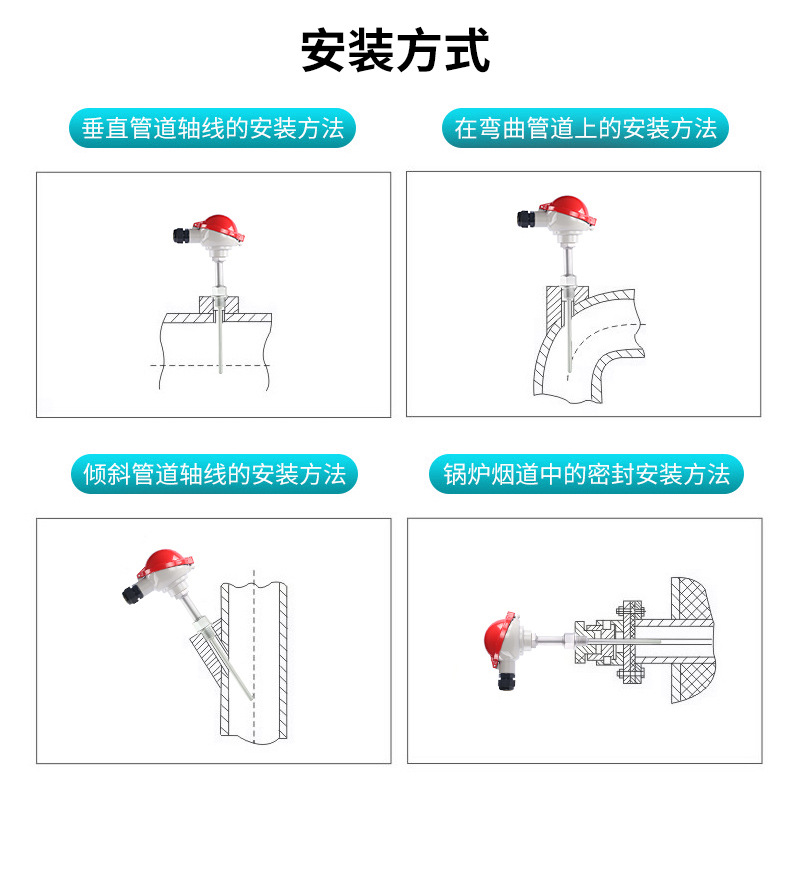 安装方式

垂直管道轴线的安装方法

在弯曲管道上的安装方法

倾斜管道轴线的安装方法

锅炉烟道中的密封安装方法