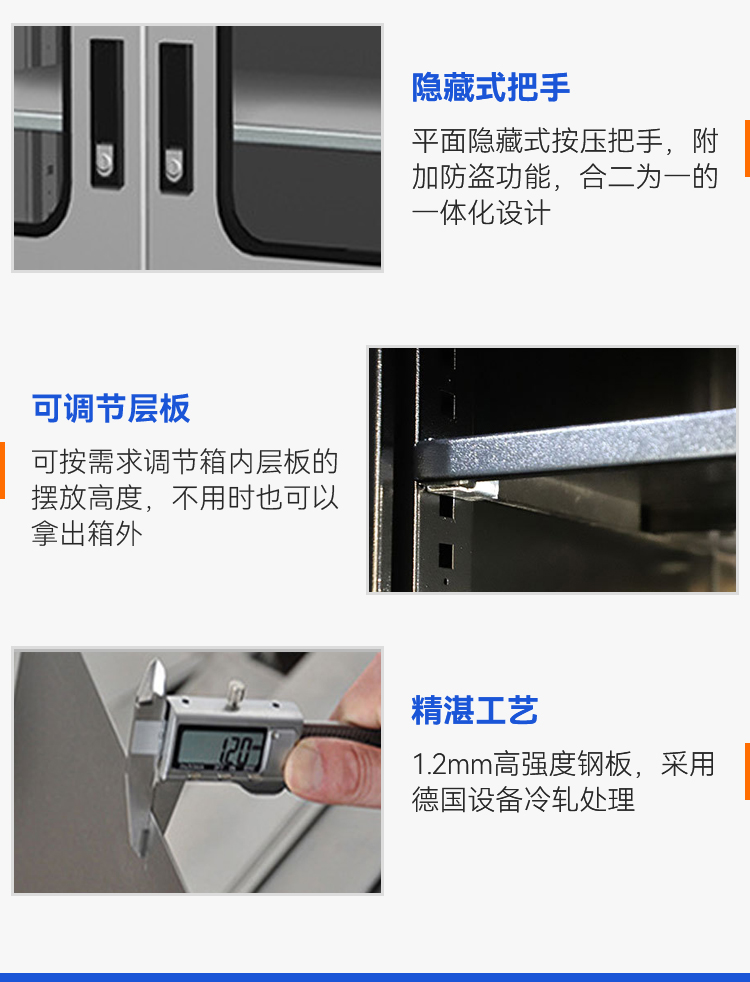 隐藏式把手

平面隐藏式按压把手，附加防盗功能，合二为一的一体化设计

可调节层板

可按需求调节箱内层板的摆放高度，不用时也可以拿出箱外

1.20

精湛工艺

1.2mm高强度钢板，采用德国设备冷轧处理