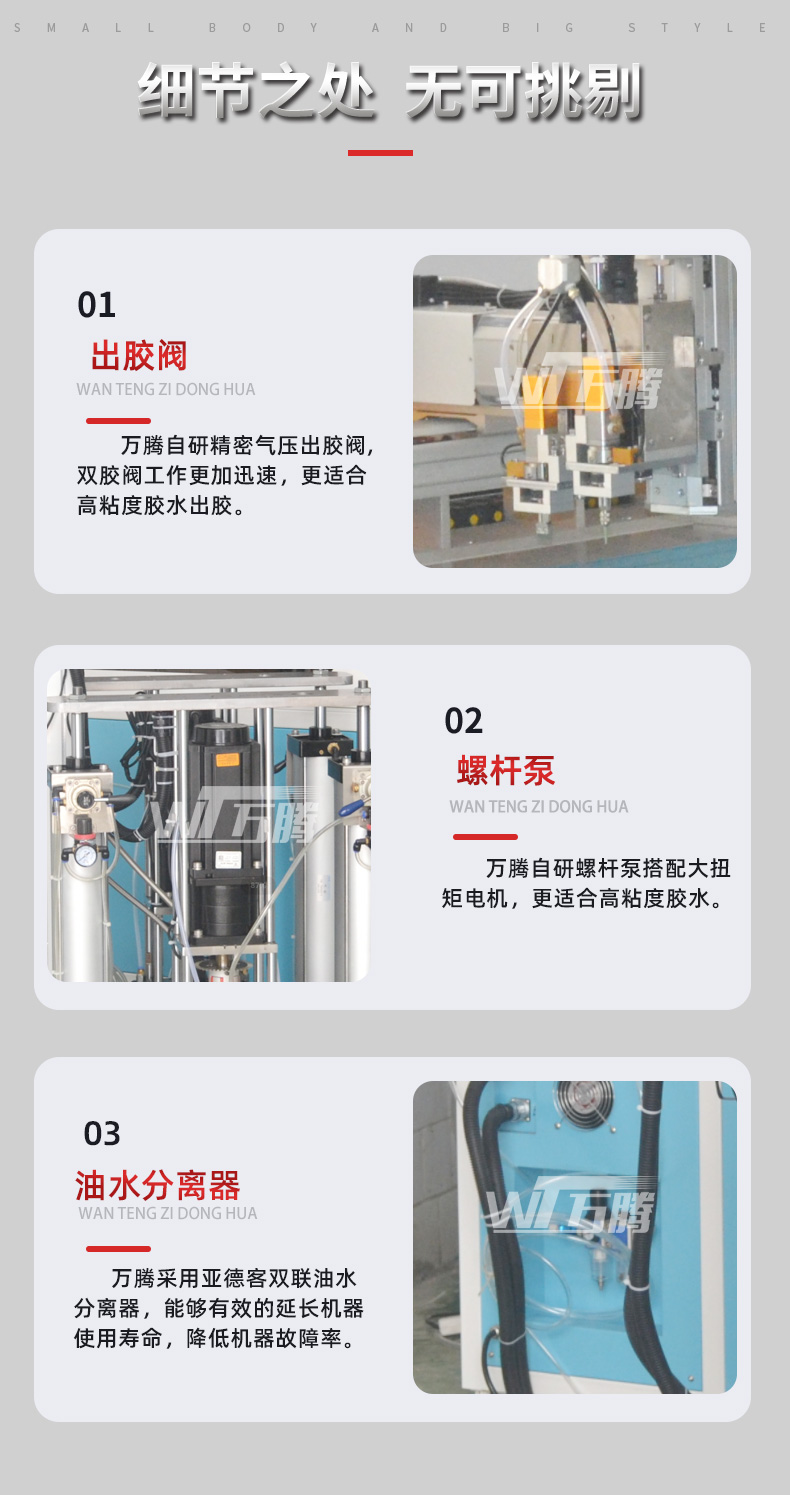 SMALL BODY AND BIG STYLE

细节之处 无可挑剔

01

出胶阀

WAN TENG ZI DONG HUA

万腾自研精密气压出胶阀，双胶阀工作更加迅速，更适合高粘度胶水出胶。

WT万腾

WT万腾

02

螺杆泵

WAN TENG ZI DONG HUA

万腾自研螺杆泵搭配大扭矩电机，更适合高粘度胶水。

03

油水分离器

WAN TENG ZI DONG HUA

万腾采用亚德客双联油水分离器，能够有效的延长机器使用寿命，降低机器故障率。

WT万腾