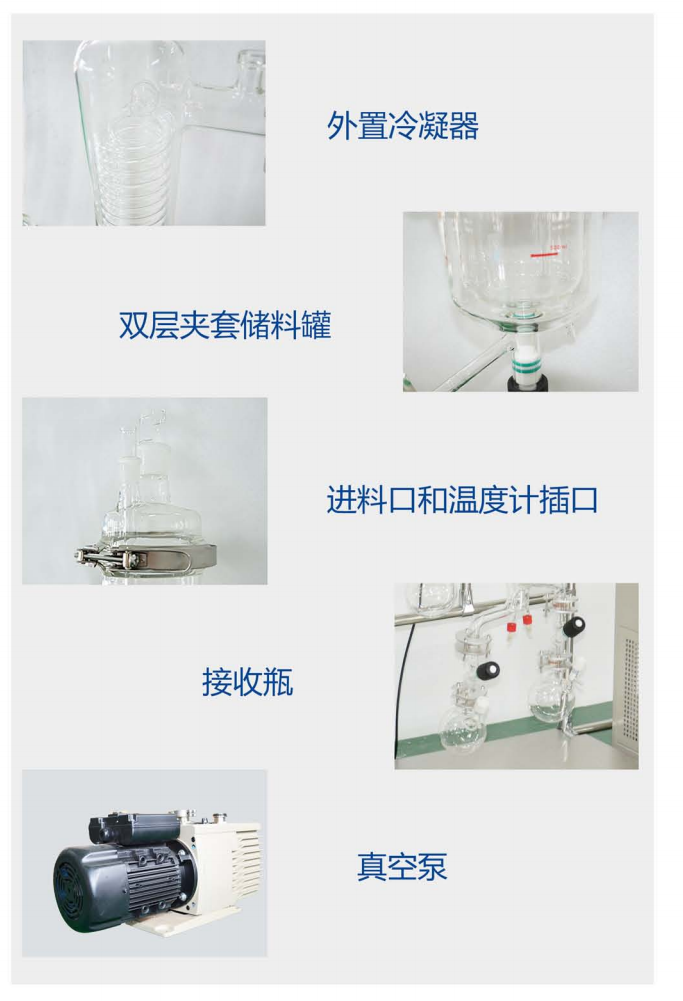 外置冷凝器

双层夹套储料罐

进料口和温度计插口

接收瓶

真空泵