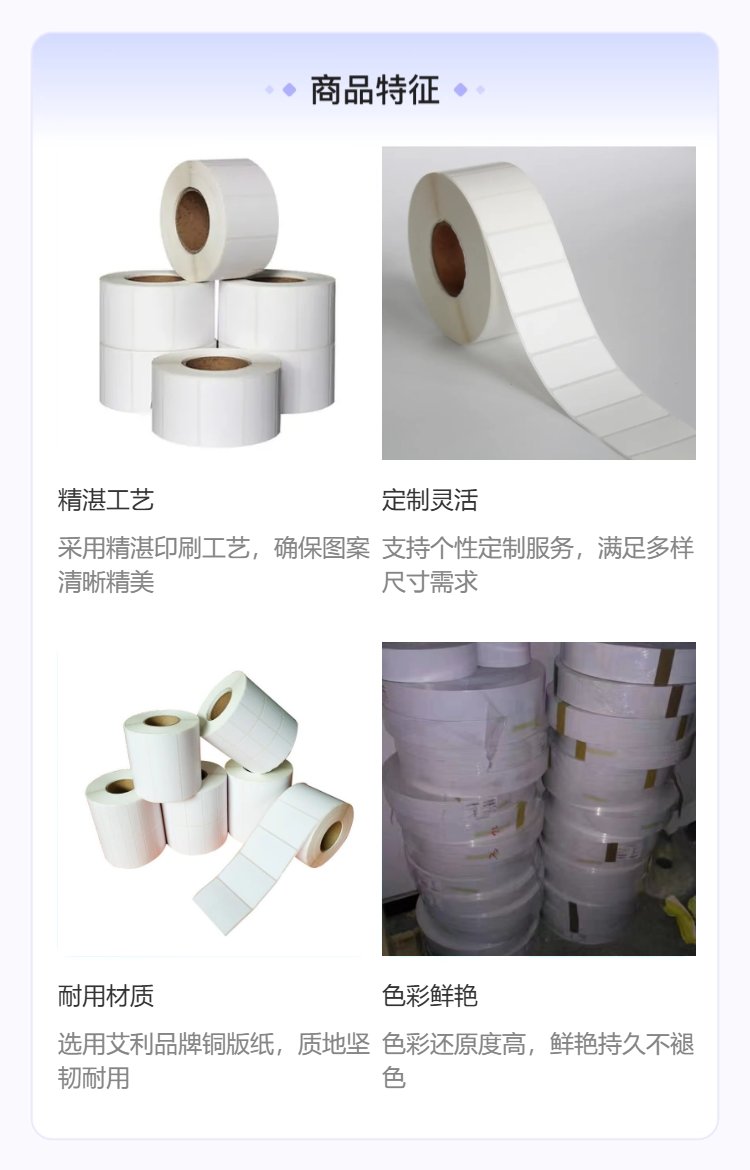 商品特征

精湛工艺

采用精湛印刷工艺，确保图案清晰精美

定制灵活

支持个性定制服务，满足多样尺寸需求

耐用材质

选用艾利品牌铜版纸，质地坚韧耐用

色彩鲜艳

色彩还原度高，鲜艳持久不褪色