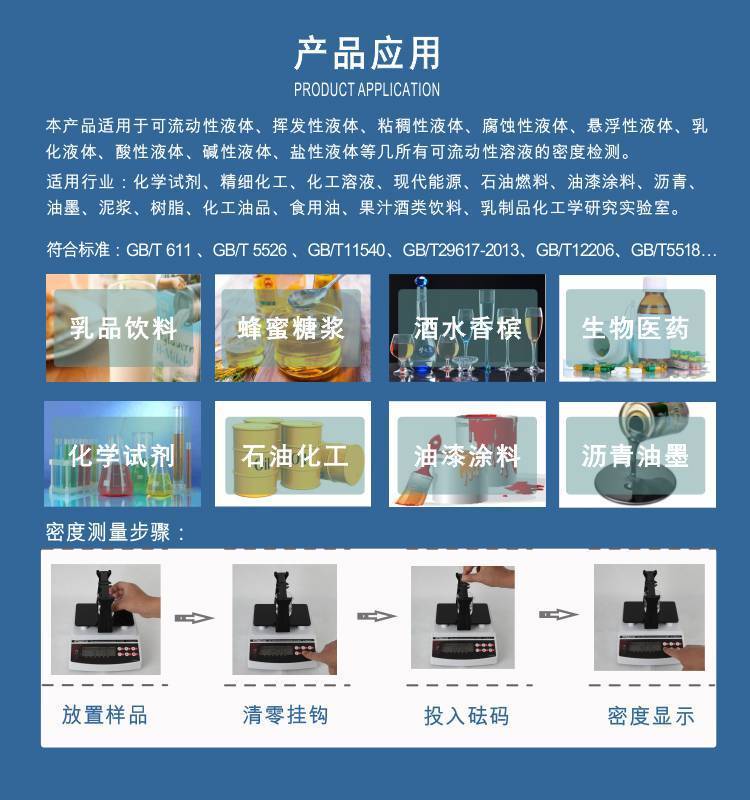 产品应用
PRODUCT APPLICATION

本产品适用于可流动性液体、挥发性液体、粘稠性液体、腐蚀性液体、悬浮性液体、乳化液体、酸性液体、碱性液体、盐性液体等几所有可流动性溶液的密度检测。

适用行业：化学试剂、精细化工、化工溶液、现代能源、石油燃料、油漆涂料、沥青、油墨、泥浆、树脂、化工油品、食用油、果汁酒类饮料、乳制品化工学研究实验室。

符合标准：GB/T 611 、GB/T 5526 、GB/T11540、GB/T29617-2013、GB/T12206、GB/T5518…

乳品饮料
蜂蜜糖浆
酒水香槟
生物医药
化学试剂
石油化工
油漆涂料
沥青油墨

密度测量步骤：

放置样品
清零挂钩
投入砝码
密度显示