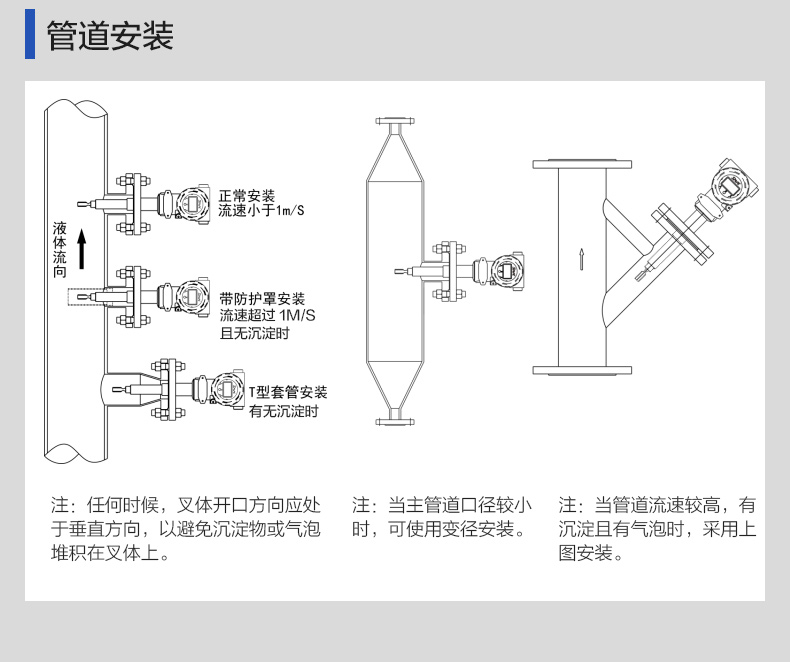 管道安装

液体流向

正常安装
流速小于1m/S

带防护罩安装
流速超过 1M/S
且无沉淀时

T型套管安装
有无沉淀时

注：任何时候，叉体开口方向应处于垂直方向，以避免沉淀物或气泡堆积在叉体上。

注：当主管道口径较小时，可使用变径安装。

注：当管道流速较高，有沉淀且有气泡时，采用上图安装。