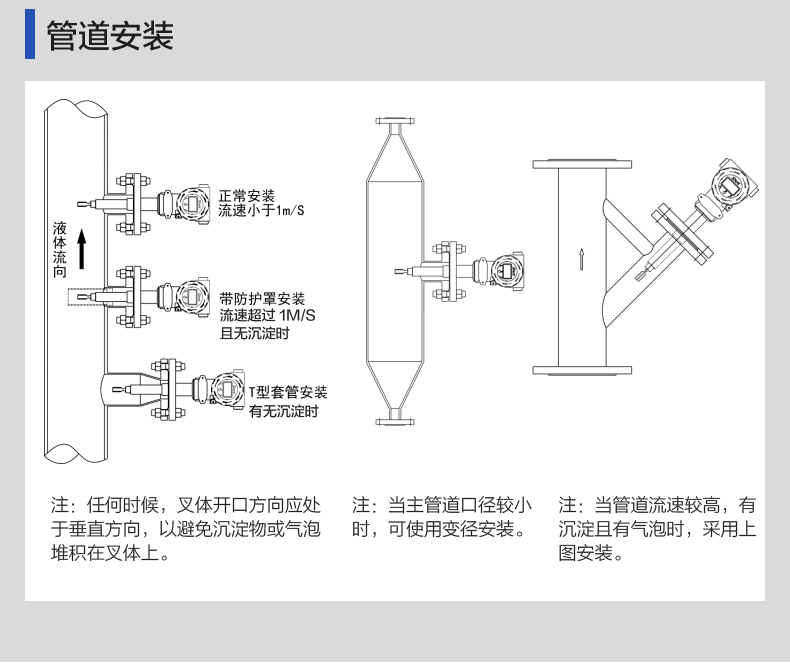 管道安装

液体流向

正常安装
流速小于1m/S

带防护罩安装
流速超过 1M/S
且无沉淀时

T型套管安装
有无沉淀时

注：任何时候，叉体开口方向应处于垂直方向，以避免沉淀物或气泡堆积在叉体上。

注：当主管道口径较小时，可使用变径安装。

注：当管道流速较高，有沉淀且有气泡时，采用上图安装。