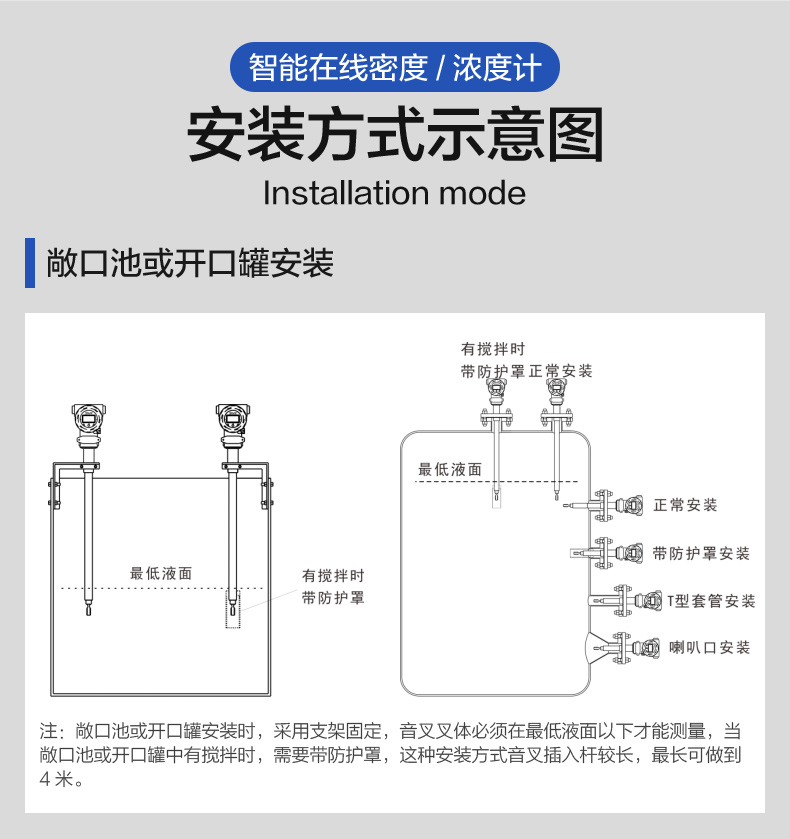 智能在线密度 / 浓度计

安装方式示意图

Installation mode

敞口池或开口罐安装

最低液面

有搅拌时
带防护罩

有搅拌时
带防护罩正常安装

最低液面

正常安装

带防护罩安装

T型套管安装

喇叭口安装

注：敞口池或开口罐安装时，采用支架固定，音叉叉体必须在最低液面以下才能测量，当敞口池或开口罐中有搅拌时，需要带防护罩，这种安装方式音叉插入杆较长，最长可做到4米。