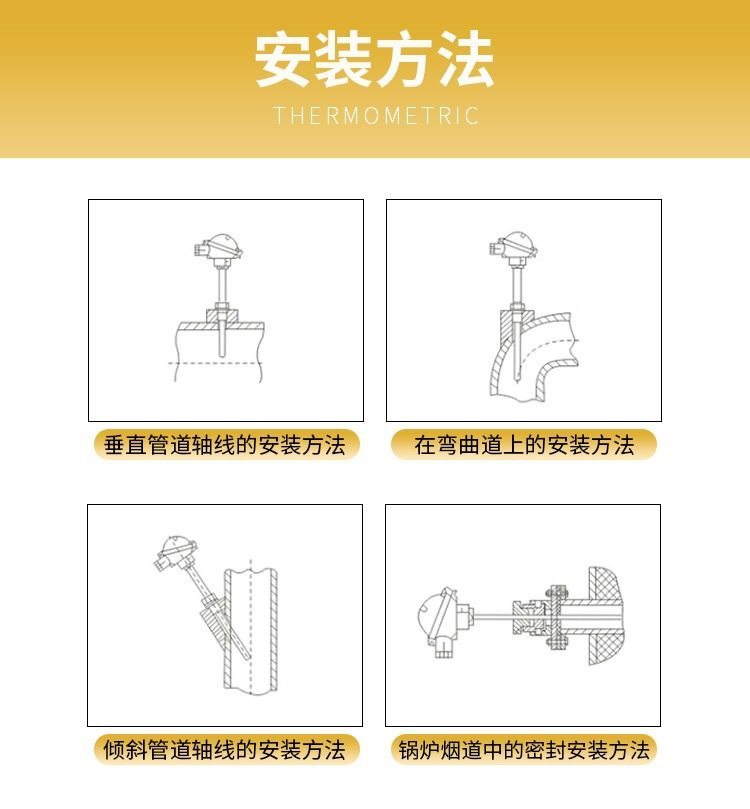 安装方法
THERMOMETRIC

垂直管道轴线的安装方法

在弯曲道上的安装方法

倾斜管道轴线的安装方法

锅炉烟道中的密封安装方法