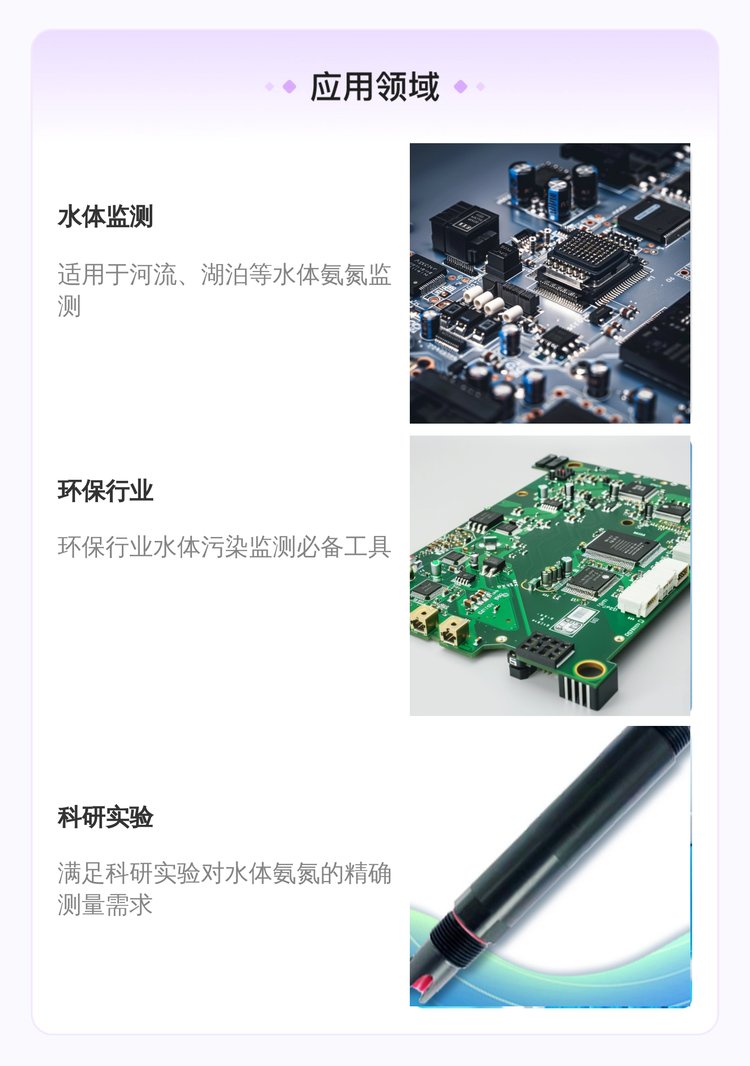 应用领域

水体监测

适用于河流、湖泊等水体氨氮监测

环保行业

环保行业水体污染监测必备工具

科研实验

满足科研实验对水体氨氮的精确测量需求