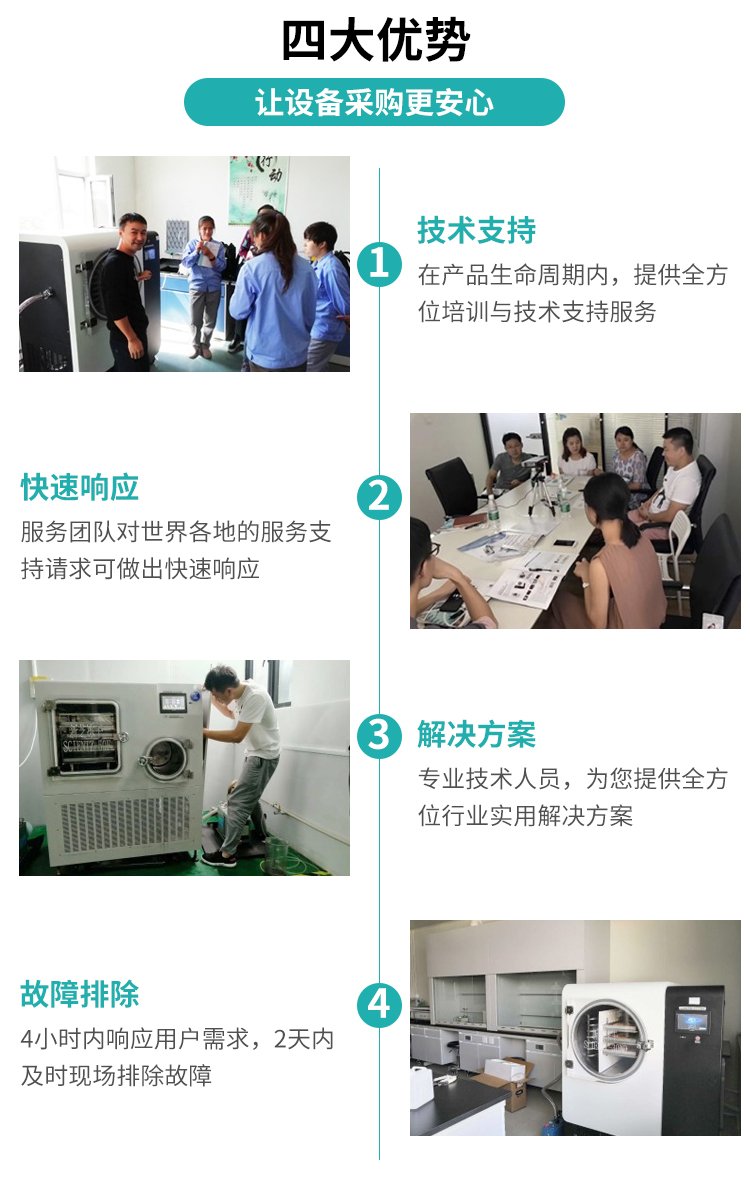 四大优势

让设备采购更安心

行动

1

技术支持

在产品生命周期内，提供全方位培训与技术支持服务

快速响应

服务团队对世界各地的服务支持请求可做出快速响应

2

3

解决方案

专业技术人员，为您提供全方位行业实用解决方案

故障排除

4小时内响应用户需求，2天内及时现场排除故障

4