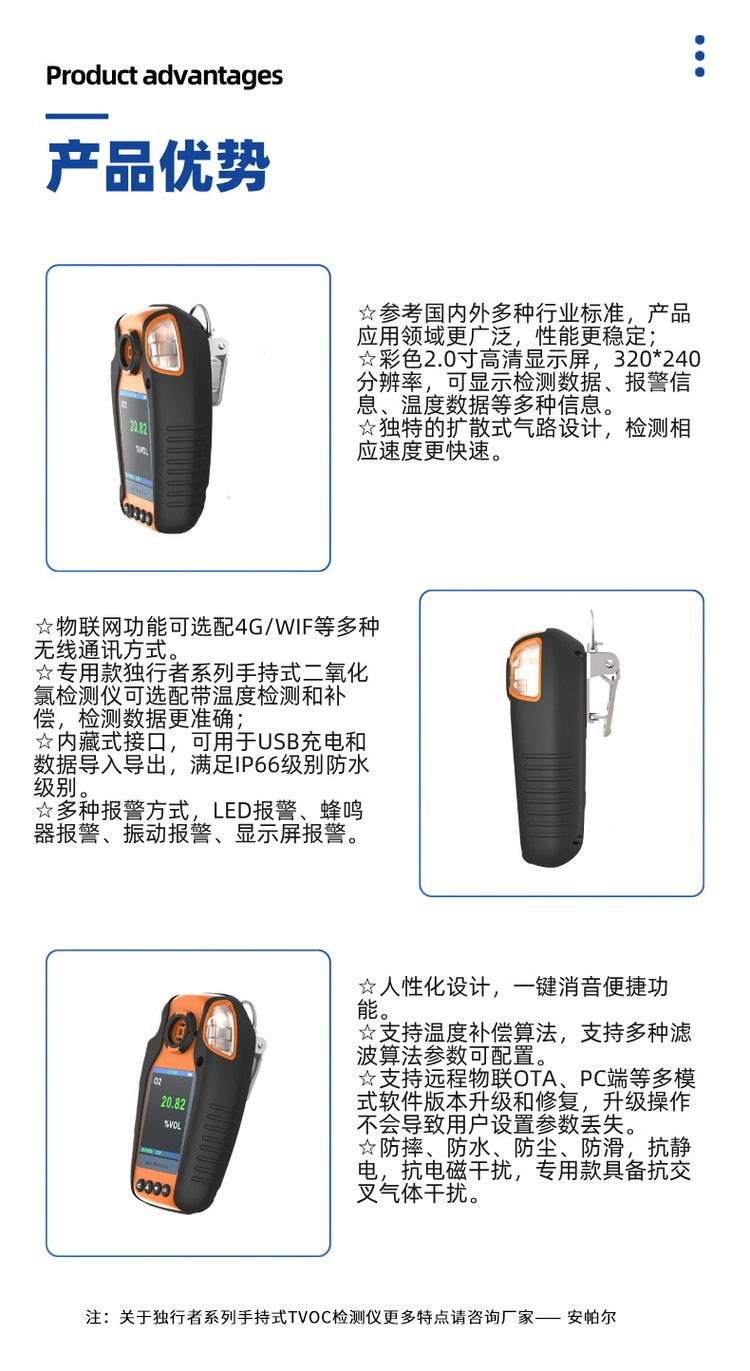 Product advantages

产品优势

O2
20.82
%VOL

☆参考国内外多种行业标准，产品应用领域更广泛，性能更稳定；
☆彩色2.0寸高清显示屏，320*240分辨率，可显示检测数据、报警信息、温度数据等多种信息。
☆独特的扩散式气路设计，检测相应速度更快速。

☆物联网功能可选配4G/WIF等多种无线通讯方式。
☆专用款独行者系列手持式二氧化氯检测仪可选配带温度检测和补偿，检测数据更准确；
☆内藏式接口，可用于USB充电和数据导入导出，满足IP66级别防水级别。
☆多种报警方式，LED报警、蜂鸣器报警、振动报警、显示屏报警。

O2
20.82
%VOL

☆人性化设计，一键消音便捷功能。
☆支持温度补偿算法，支持多种滤波算法参数可配置。
☆支持远程物联OTA、PC端等多模式软件版本升级和修复，升级操作不会导致用户设置参数丢失。
☆防摔、防水、防尘、防滑，抗静电，抗电磁干扰，专用款具备抗交叉气体干扰。

注：关于独行者系列手持式TVOC检测仪更多特点请咨询厂家—— 安帕尔