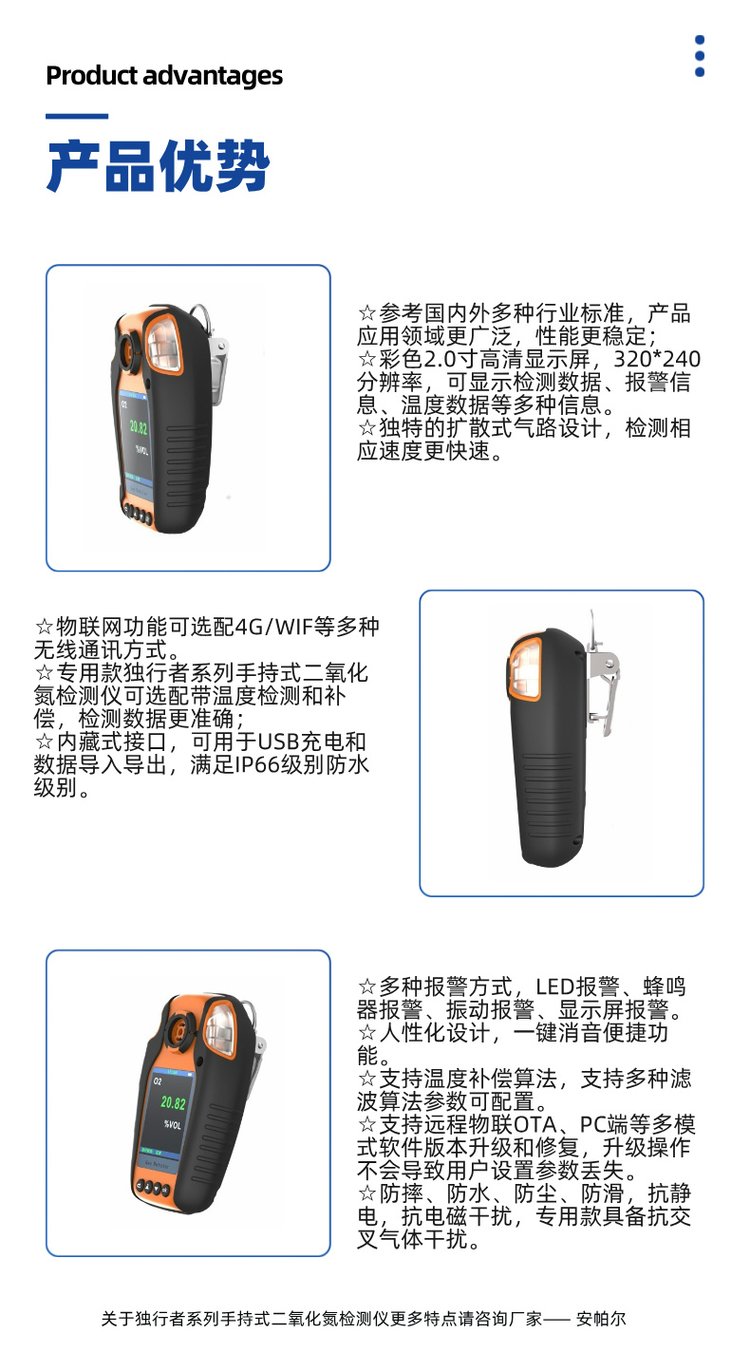 Product advantages

产品优势

O2
20.82
%VOL

☆参考国内外多种行业标准，产品应用领域更广泛，性能更稳定；
☆彩色2.0寸高清显示屏，320*240分辨率，可显示检测数据、报警信息、温度数据等多种信息。
☆独特的扩散式气路设计，检测相应速度更快速。

☆物联网功能可选配4G/WIF等多种无线通讯方式。
☆专用款独行者系列手持式二氧化氮检测仪可选配带温度检测和补偿，检测数据更准确；
☆内藏式接口，可用于USB充电和数据导入导出，满足IP66级别防水级别。

O2
20.82
%VOL

☆多种报警方式，LED报警、蜂鸣器报警、振动报警、显示屏报警。
☆人性化设计，一键消音便捷功能。
☆支持温度补偿算法，支持多种滤波算法参数可配置。
☆支持远程物联OTA、PC端等多模式软件版本升级和修复，升级操作不会导致用户设置参数丢失。
☆防摔、防水、防尘、防滑，抗静电，抗电磁干扰，专用款具备抗交叉气体干扰。

关于独行者系列手持式二氧化氮检测仪更多特点请咨询厂家—— 安帕尔