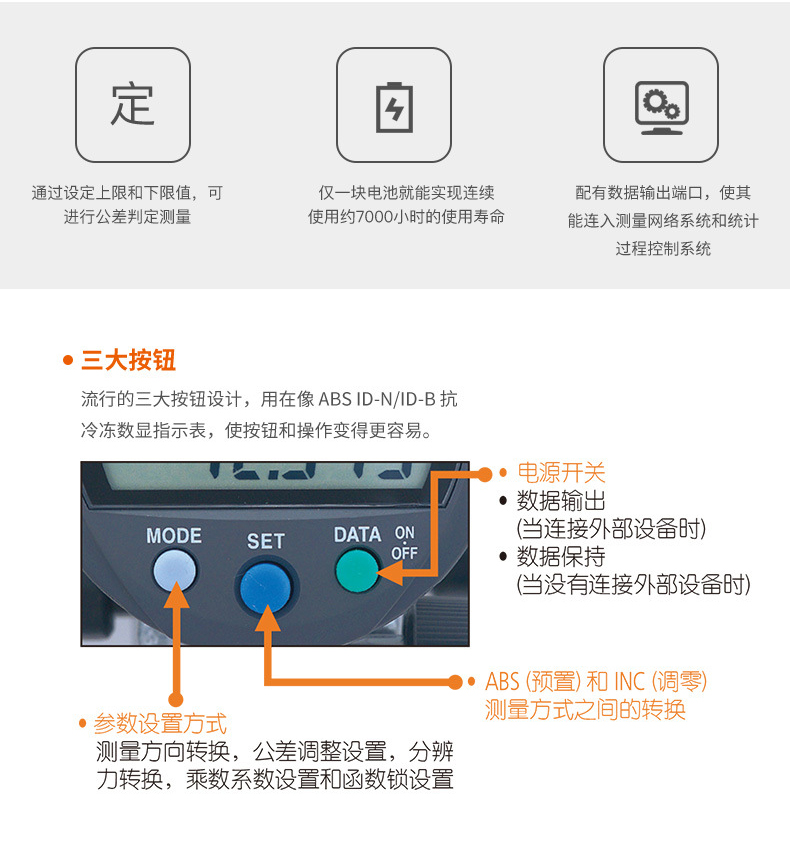 定

通过设定上限和下限值，可进行公差判定测量

仅一块电池就能实现连续使用约7000小时的使用寿命

配有数据输出端口，使其能连入测量网络系统和统计过程控制系统

• 三大按钮

流行的三大按钮设计，用在像 ABS ID-N/ID-B 抗冷冻数显指示表，使按钮和操作变得更容易。

MODE

SET

DATA ON OFF

• 电源开关
• 数据输出 (当连接外部设备时)
• 数据保持 (当没有连接外部设备时)

• ABS (预置) 和 INC (调零) 测量方式之间的转换

• 参数设置方式
测量方向转换，公差调整设置，分辨力转换，乘数系数设置和函数锁设置