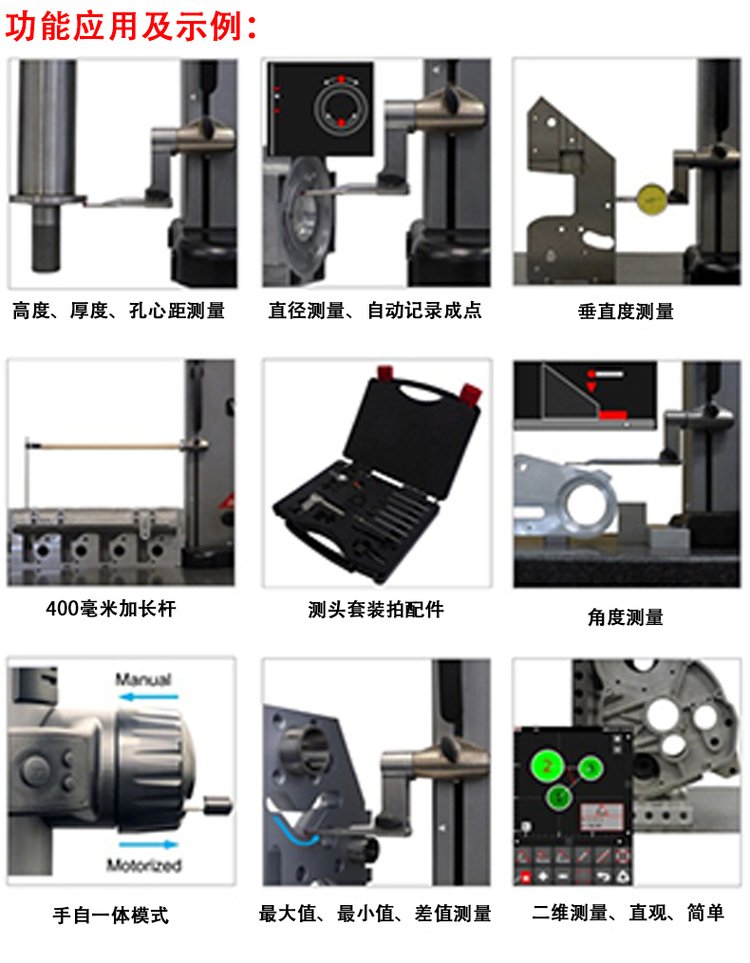 功能应用及示例：

高度、厚度、孔心距测量

直径测量、自动记录成点

垂直度测量

400毫米加长杆

测头套装拍配件

角度测量

Manual

Motorized

手自一体模式

最大值、最小值、差值测量

2

3

二维测量、直观、简单