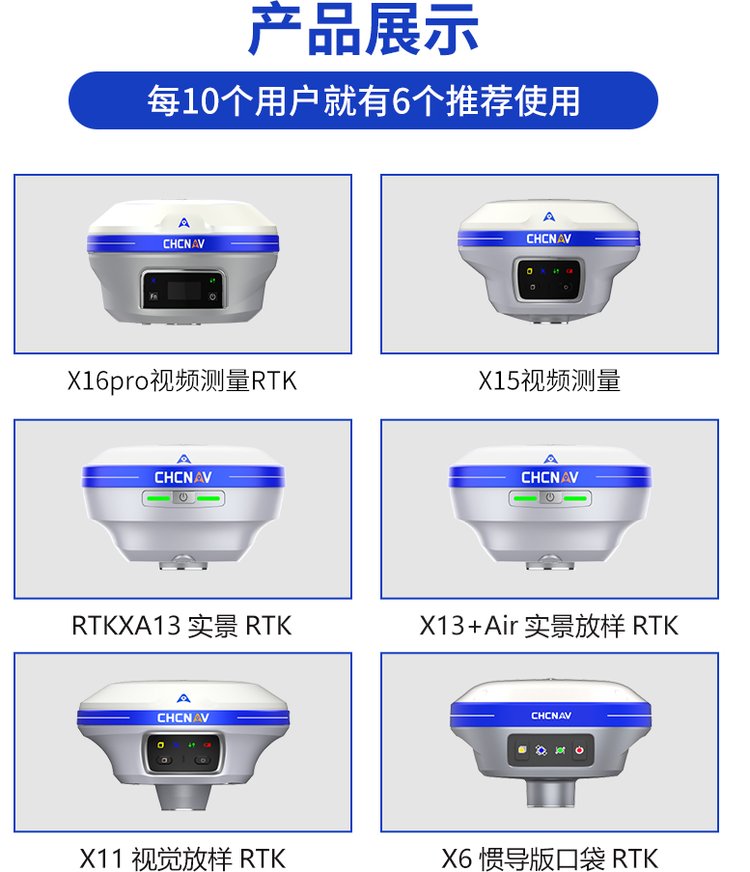 产品展示

每10个用户就有6个推荐使用

CHCNAV

X16pro视频测量RTK

CHCNAV

X15视频测量

CHCNAV

RTKXA13 实景 RTK

CHCNAV

X13+Air 实景放样 RTK

CHCNAV

X11 视觉放样 RTK

CHCNAV

X6 惯导版口袋 RTK