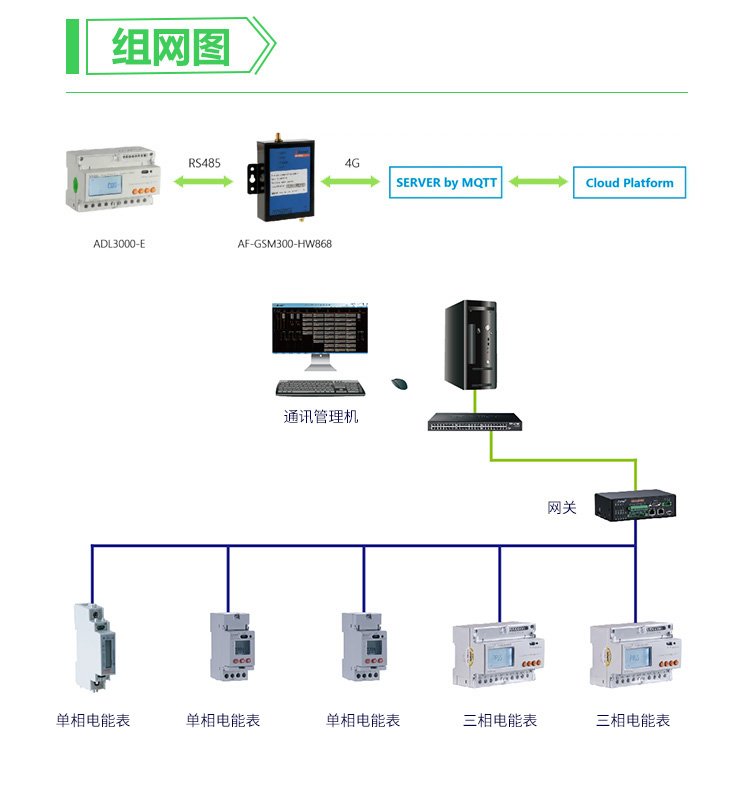 组网图

RS485

4G

SERVER by MQTT

Cloud Platform

ADL3000-E

AF-GSM300-HW868

通讯管理机

网关

单相电能表

单相电能表

单相电能表

三相电能表

三相电能表